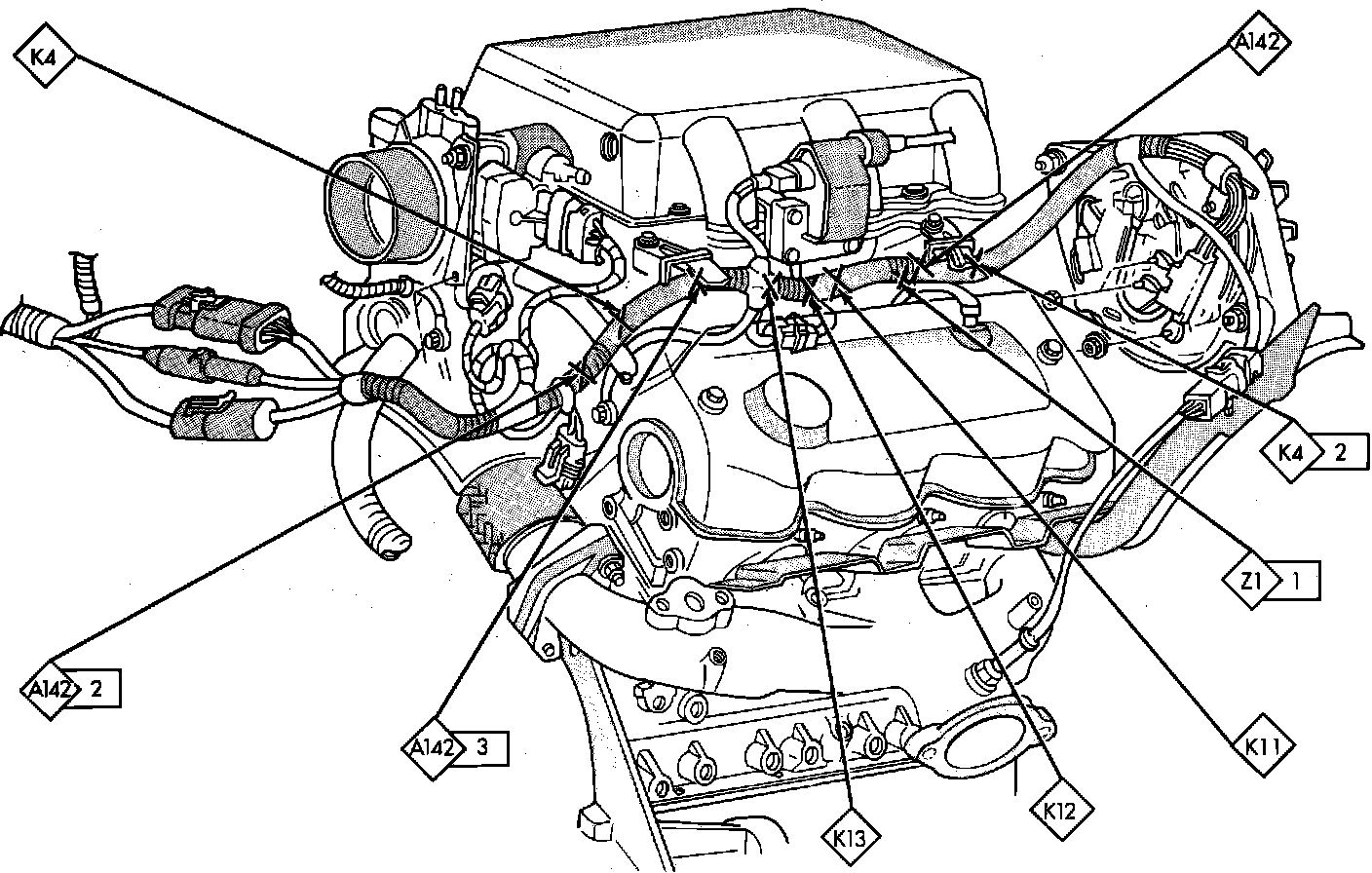 K4

A142

K4 2

Z1 1

A142 2

A142 3

K11

K12

K13