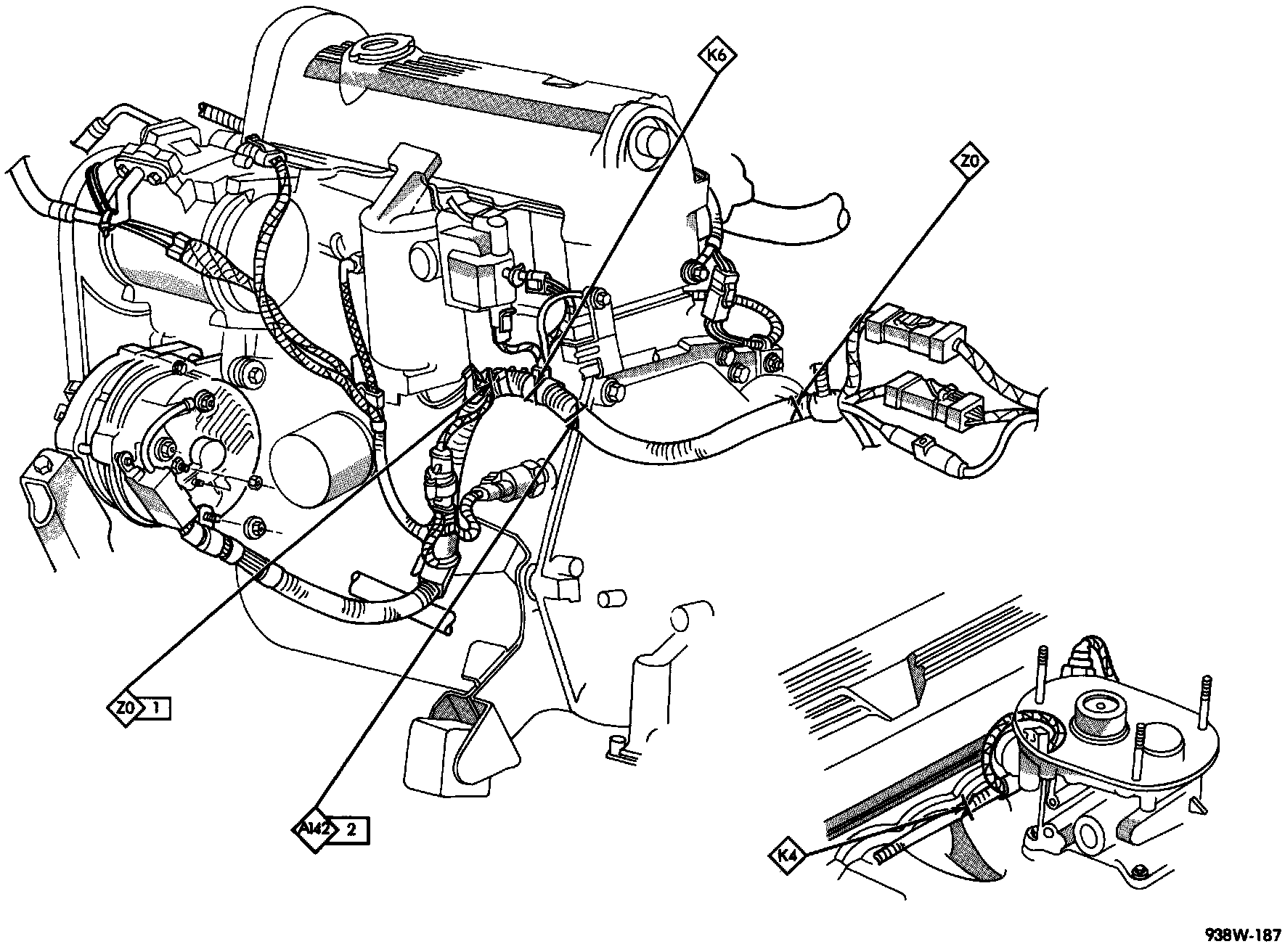 K6

Z0

Z0 1

A142 2

K4

938W-187