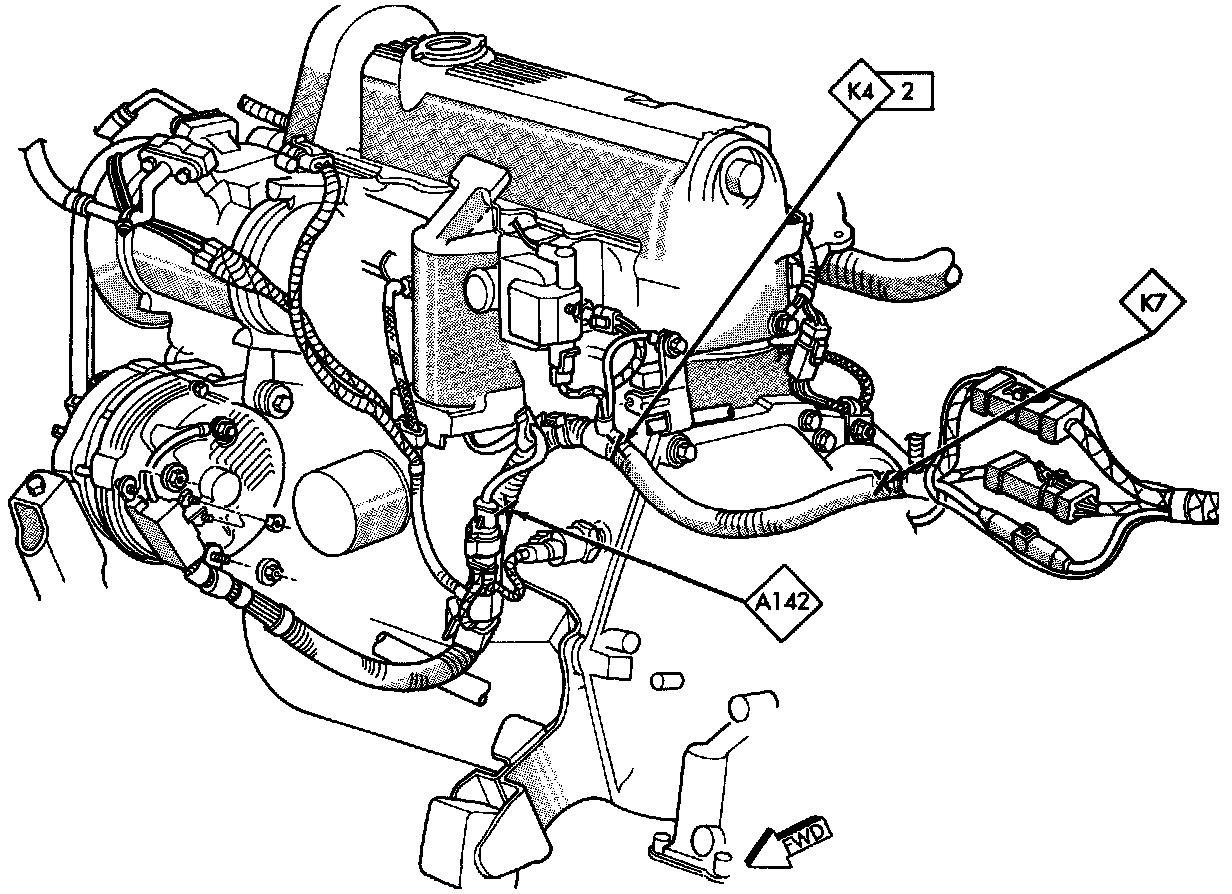 K4 2

K7

A142

FWD