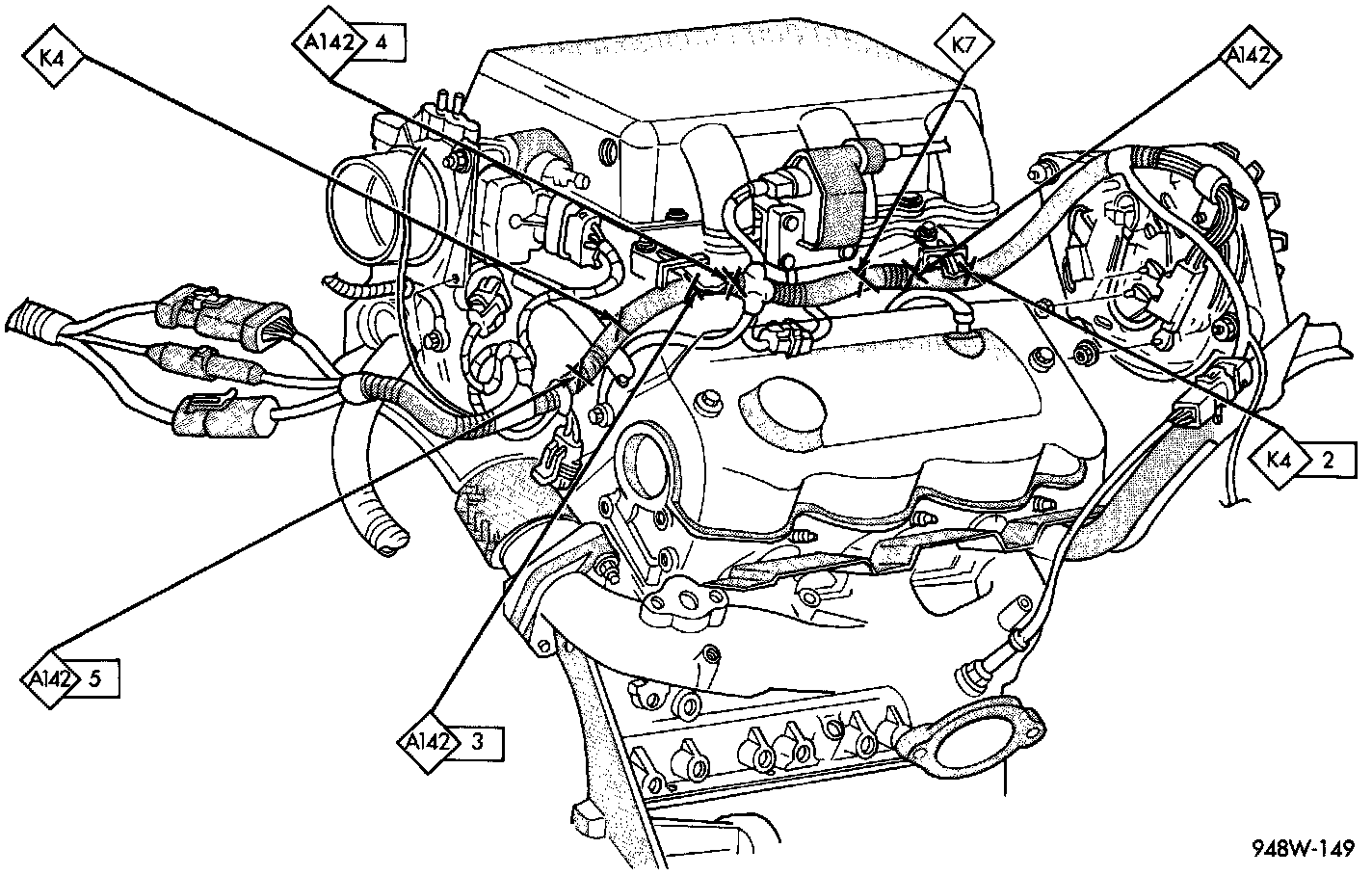 K4
A142 4
K7
A142
K4 2
A142 5
A142 3
948W-149