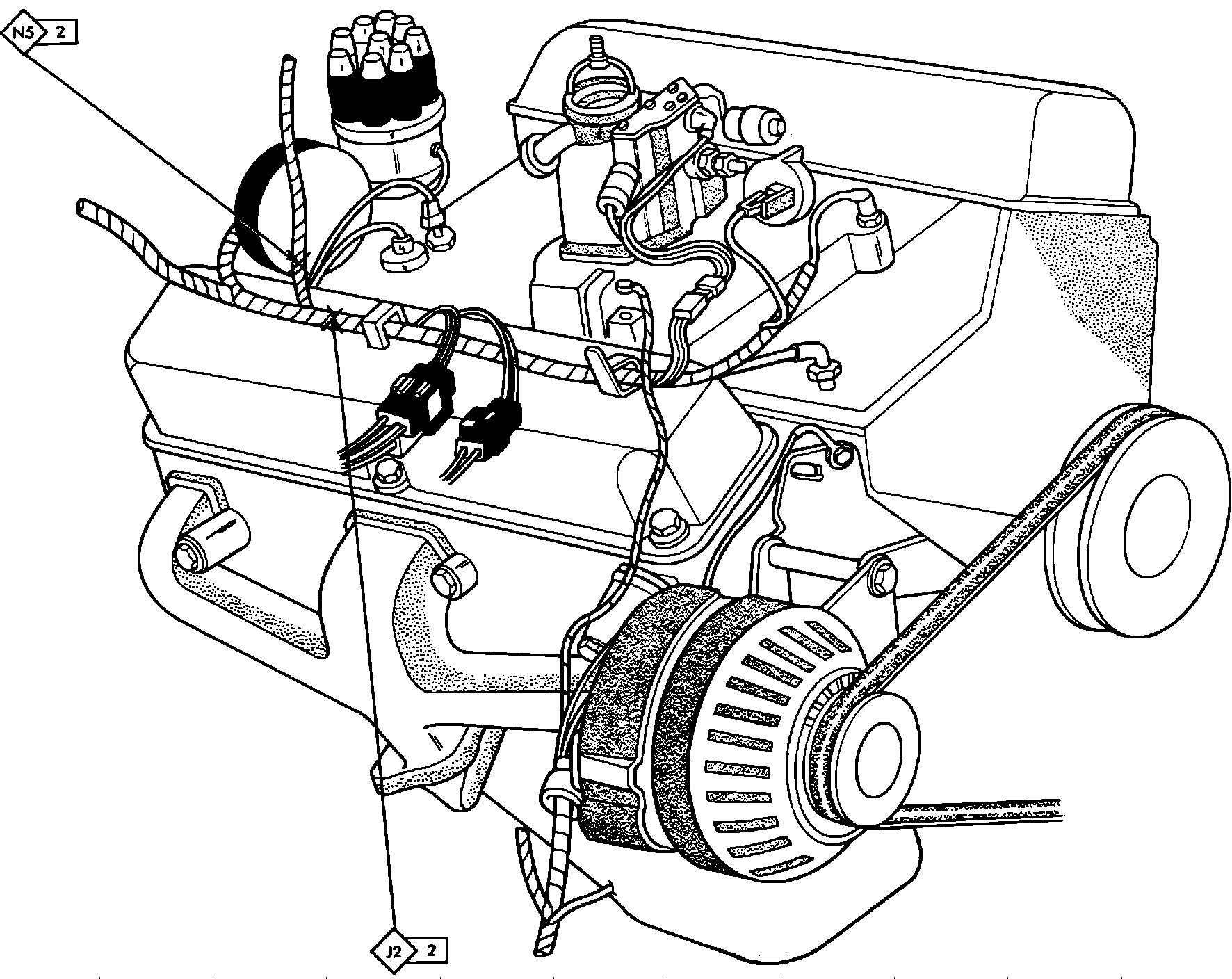 N5 2

J2 2