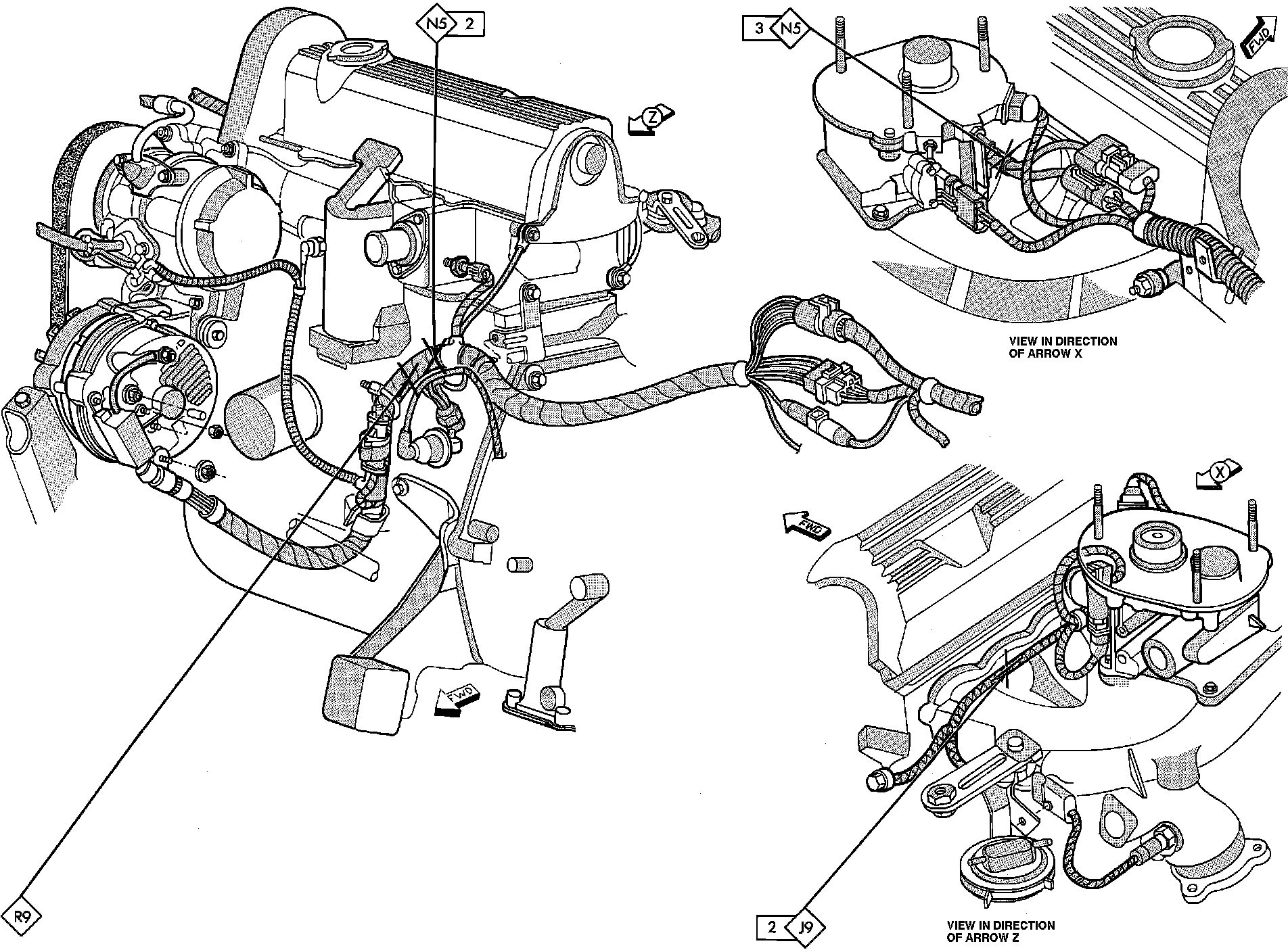 N5 2

3 N5

FWD

Z

VIEW IN DIRECTION OF ARROW X

X

FWD

FWD

R9

2 J9

VIEW IN DIRECTION OF ARROW Z