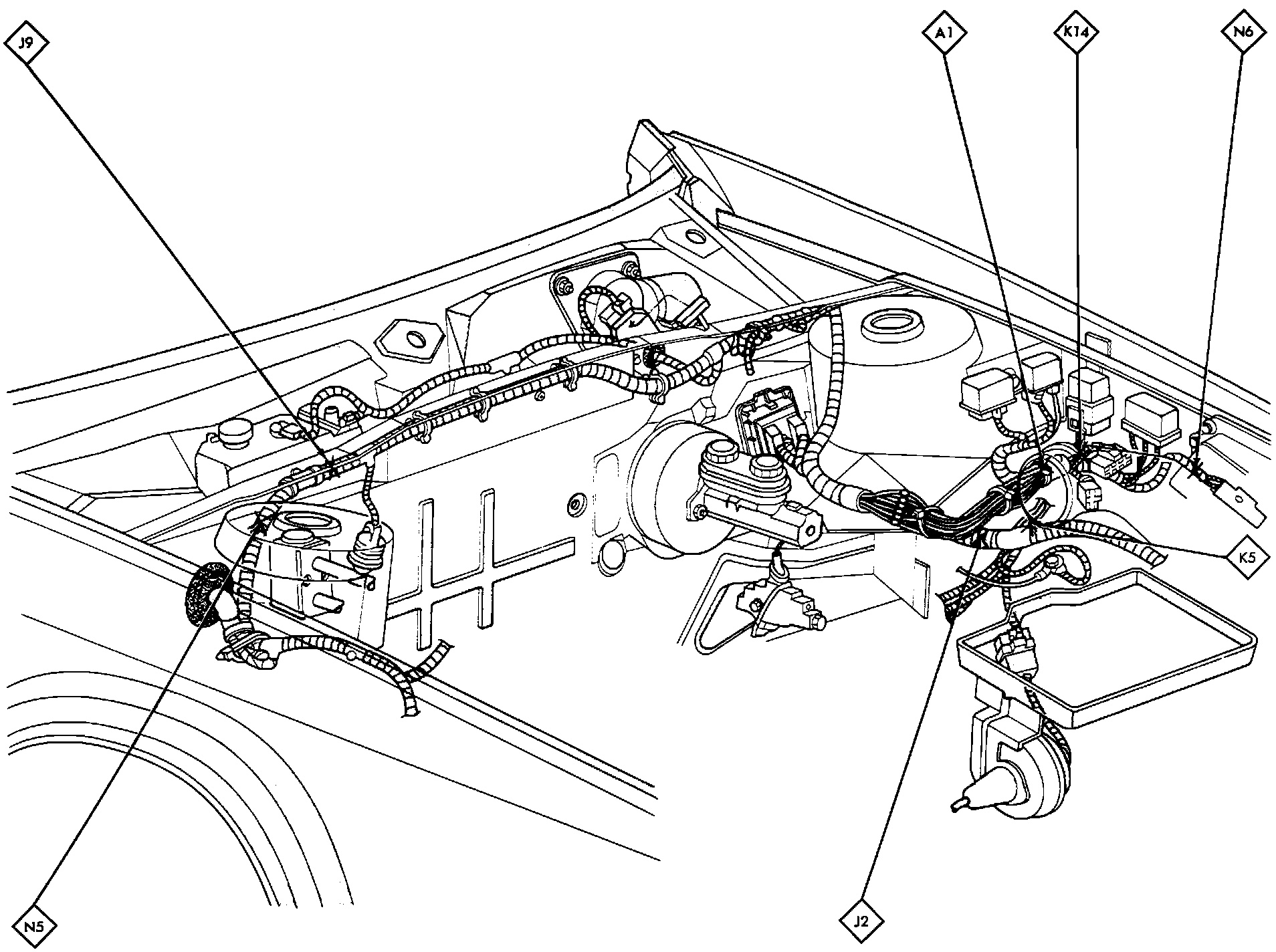 J9

A1

K14

N6

K5

N5

J2