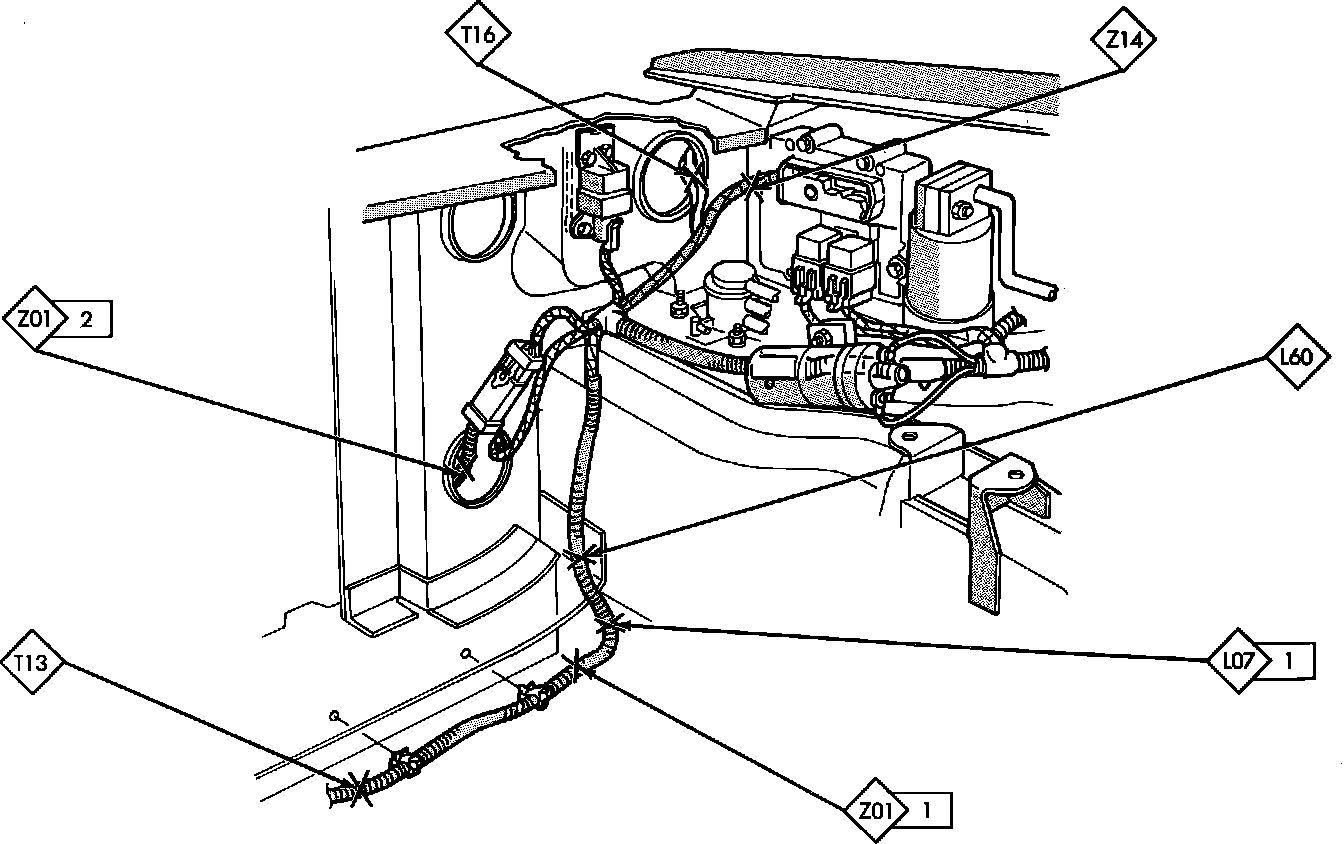 T16
Z14
Z01 2
L60
T13
L07 1
Z01 1