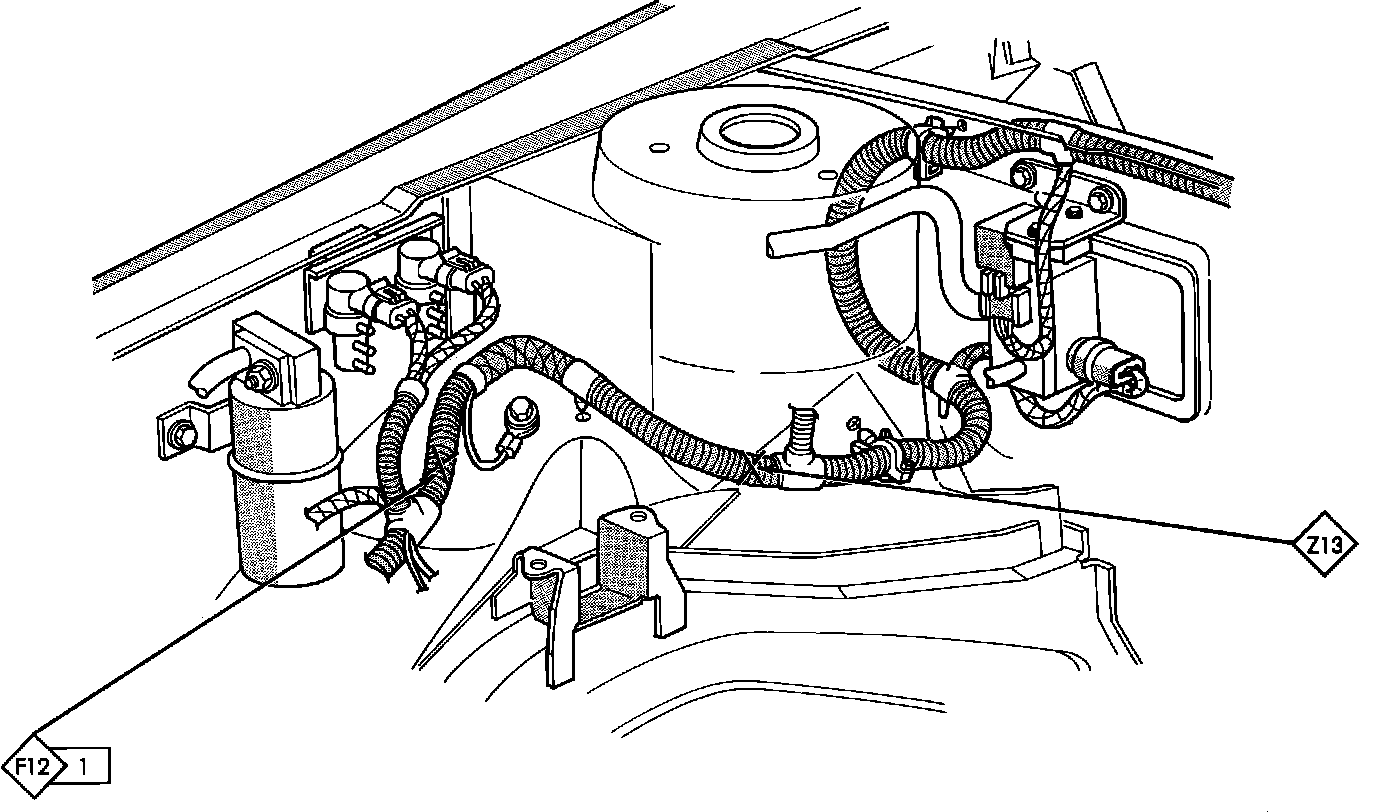 Z13

F12 1