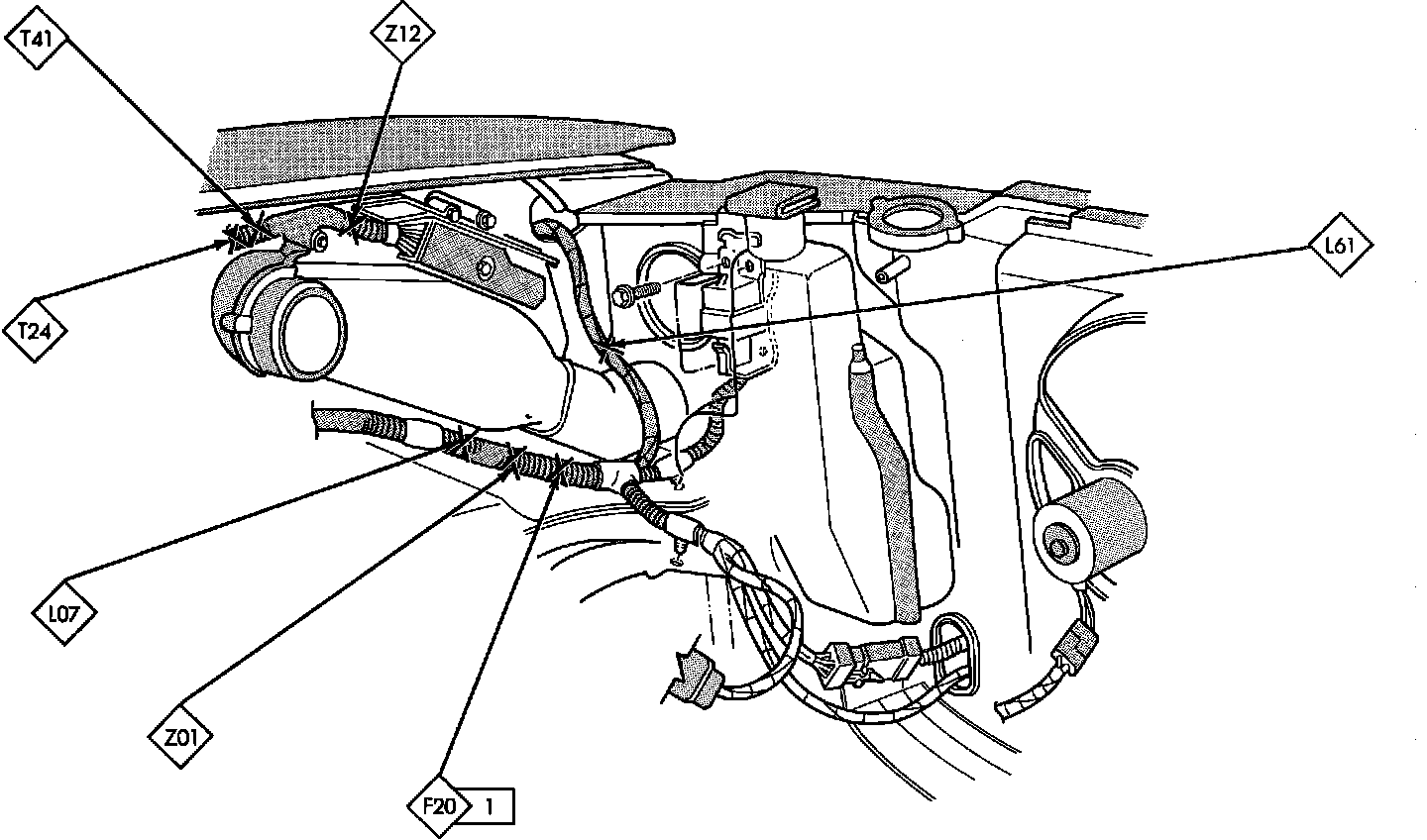 T41
Z12
L61
T24
L07
Z01
F20 1