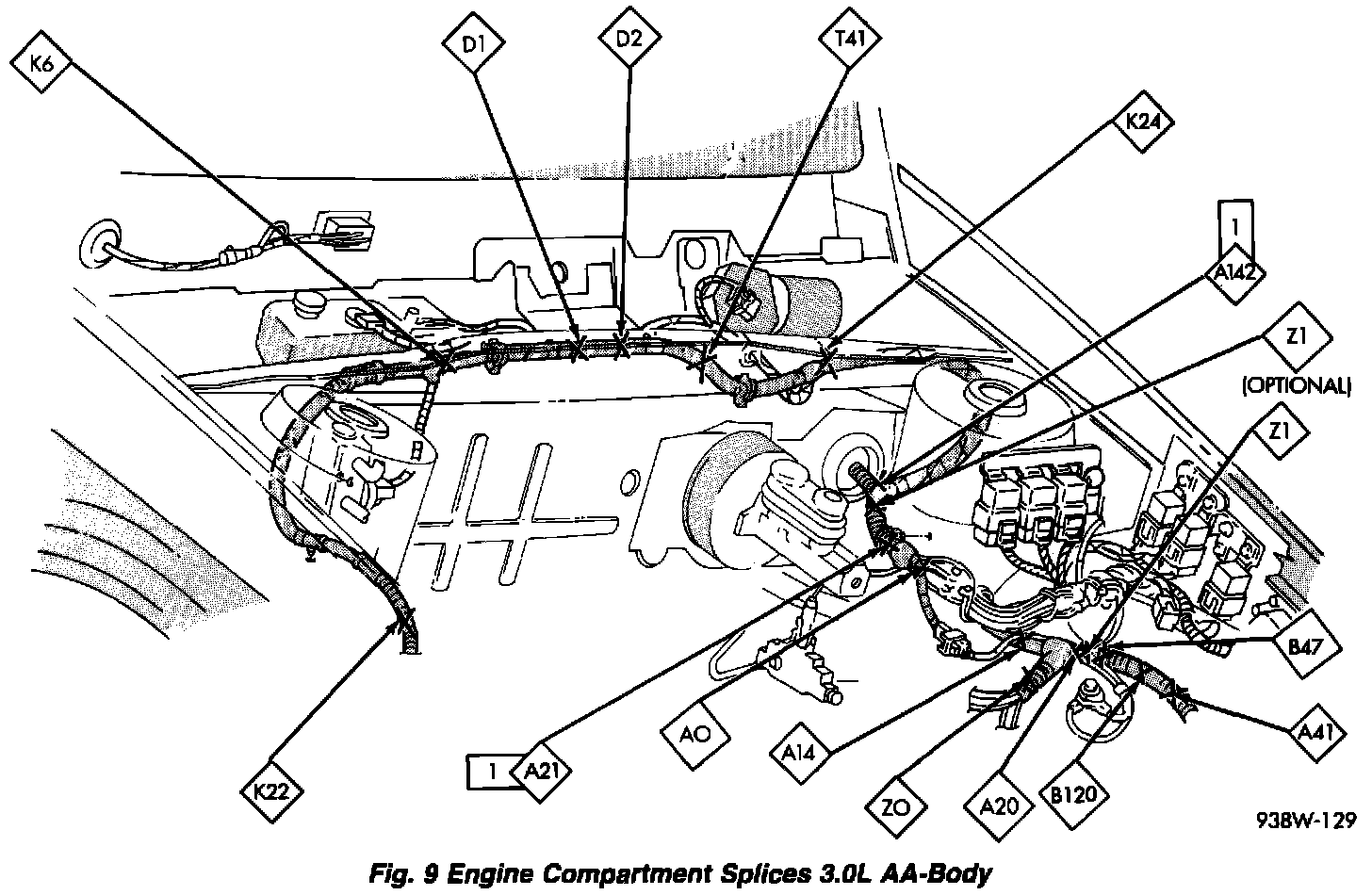 K6

D1

D2

T41

K24

1

A142

Z1

(OPTIONAL)

Z1

B47

A41

B120

A20

ZO

A14

AO

1

A21

K22

938W-129

Fig. 9 Engine Compartment Splices 3.0L AA-Body