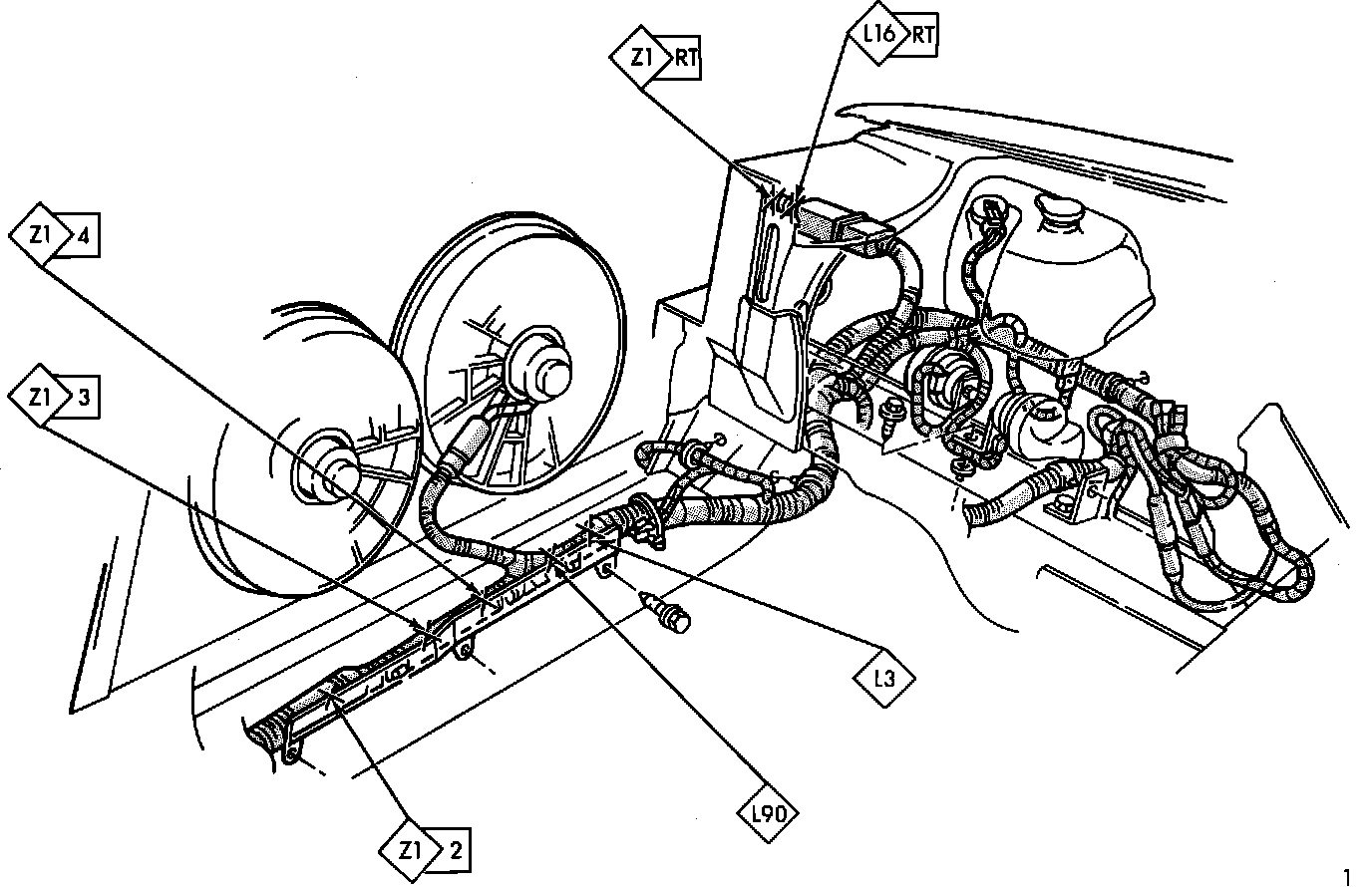 Z1 RT
L16 RT
Z1 4
Z1 3
L3
L90
Z1 2
1