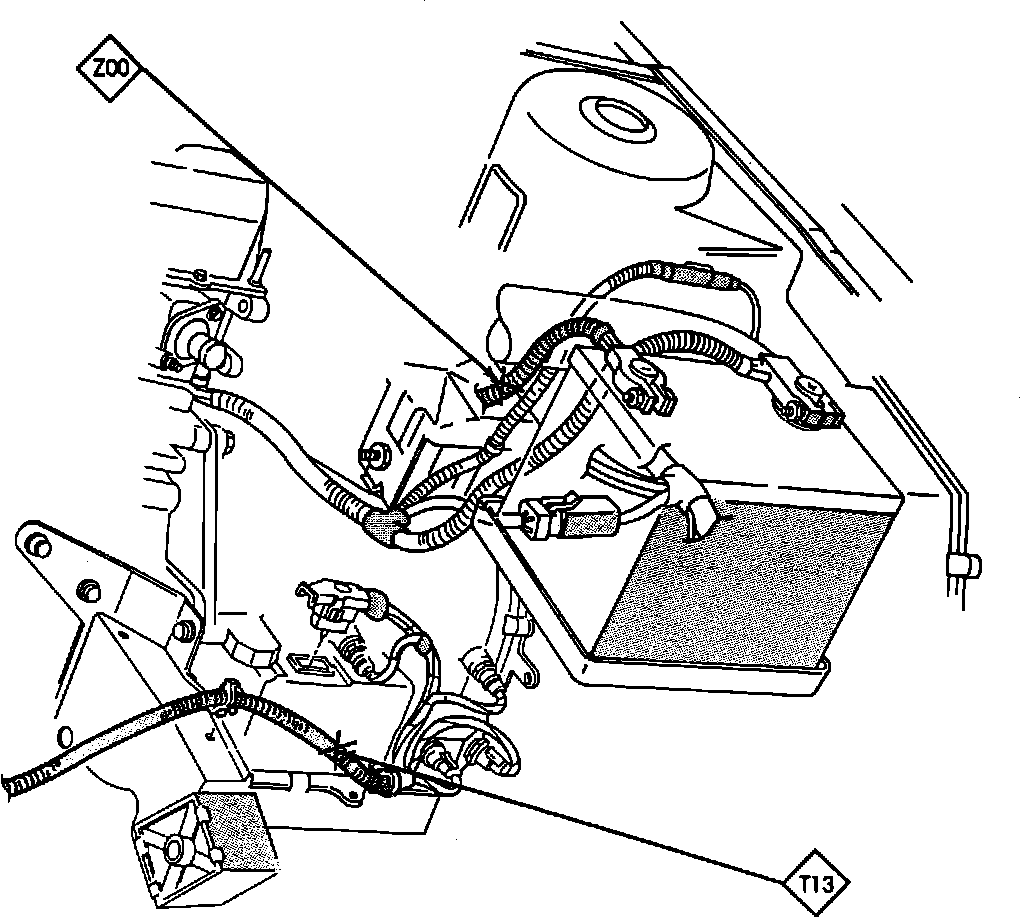 Z00

T13