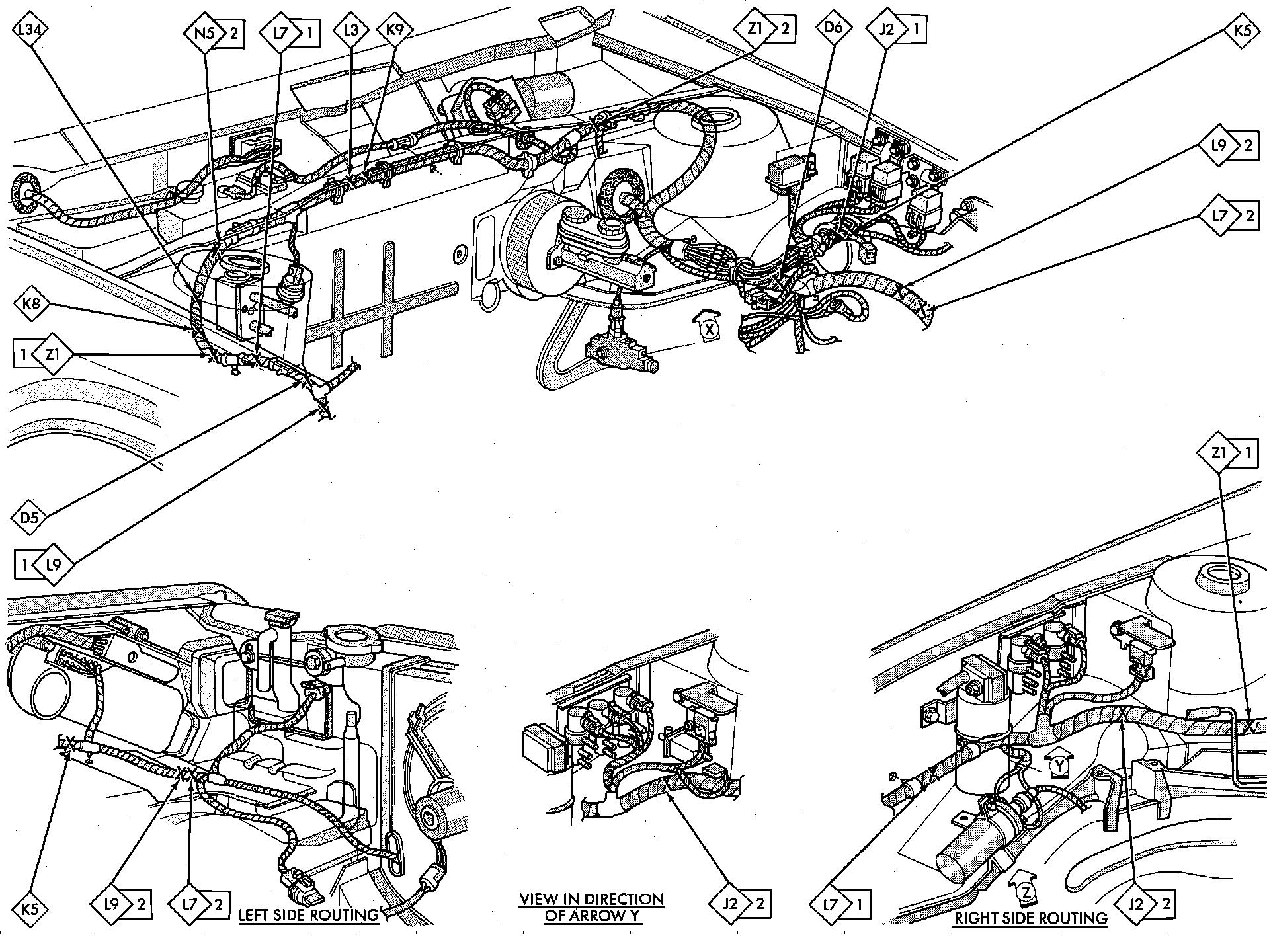 L34
N5 2
L7 1
L3
K9
Z1 2
D6
J2 1
K5
L9 2
L7 2
K8
1 Z1
X
D5
1 L9
Z1 1
Y
Z
K5
L9 2
L7 2
LEFT SIDE ROUTING
VIEW IN DIRECTION OF ARROW Y
J2 2
L7 1
J2 2
RIGHT SIDE ROUTING