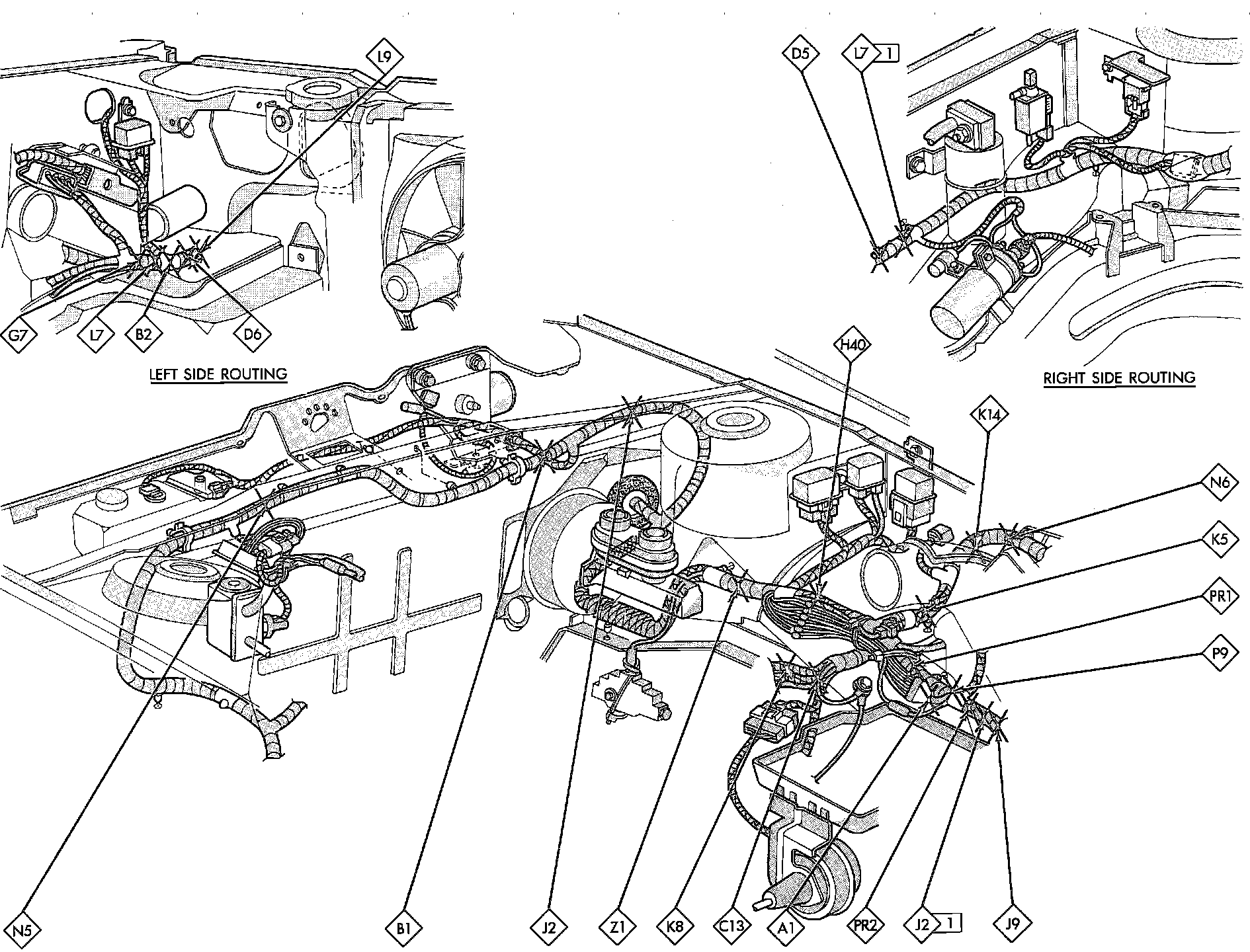 L9
D5
L7 1
G7
L7
B2
D6
LEFT SIDE ROUTING
RIGHT SIDE ROUTING
H40
K14
N6
K5
PR1
P9
N5
B1
J2
Z1
K8
C13
A1
PR2
J2 1
J9