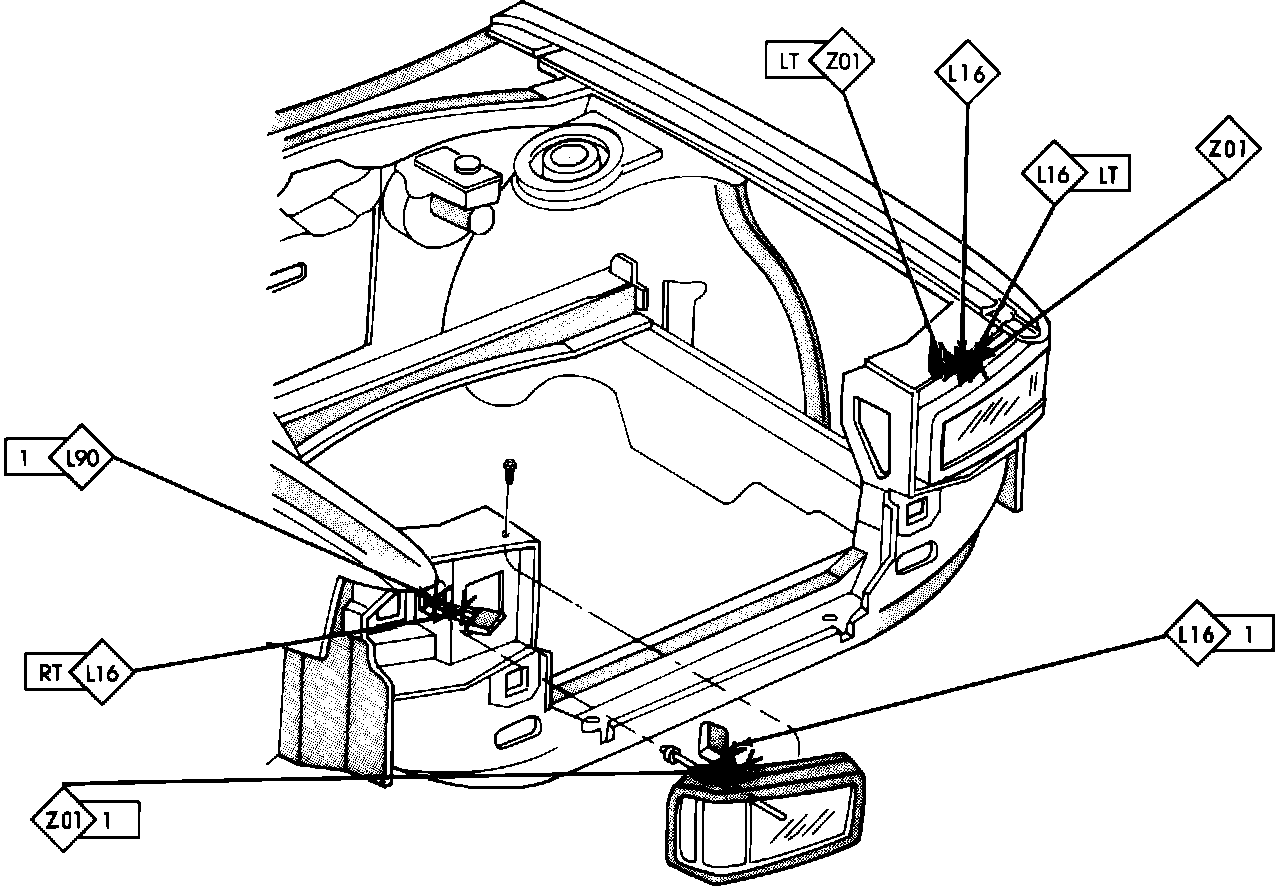 LT Z01
L16
L16 LT
Z01
1 L90
RT L16
L16 1
Z01 1