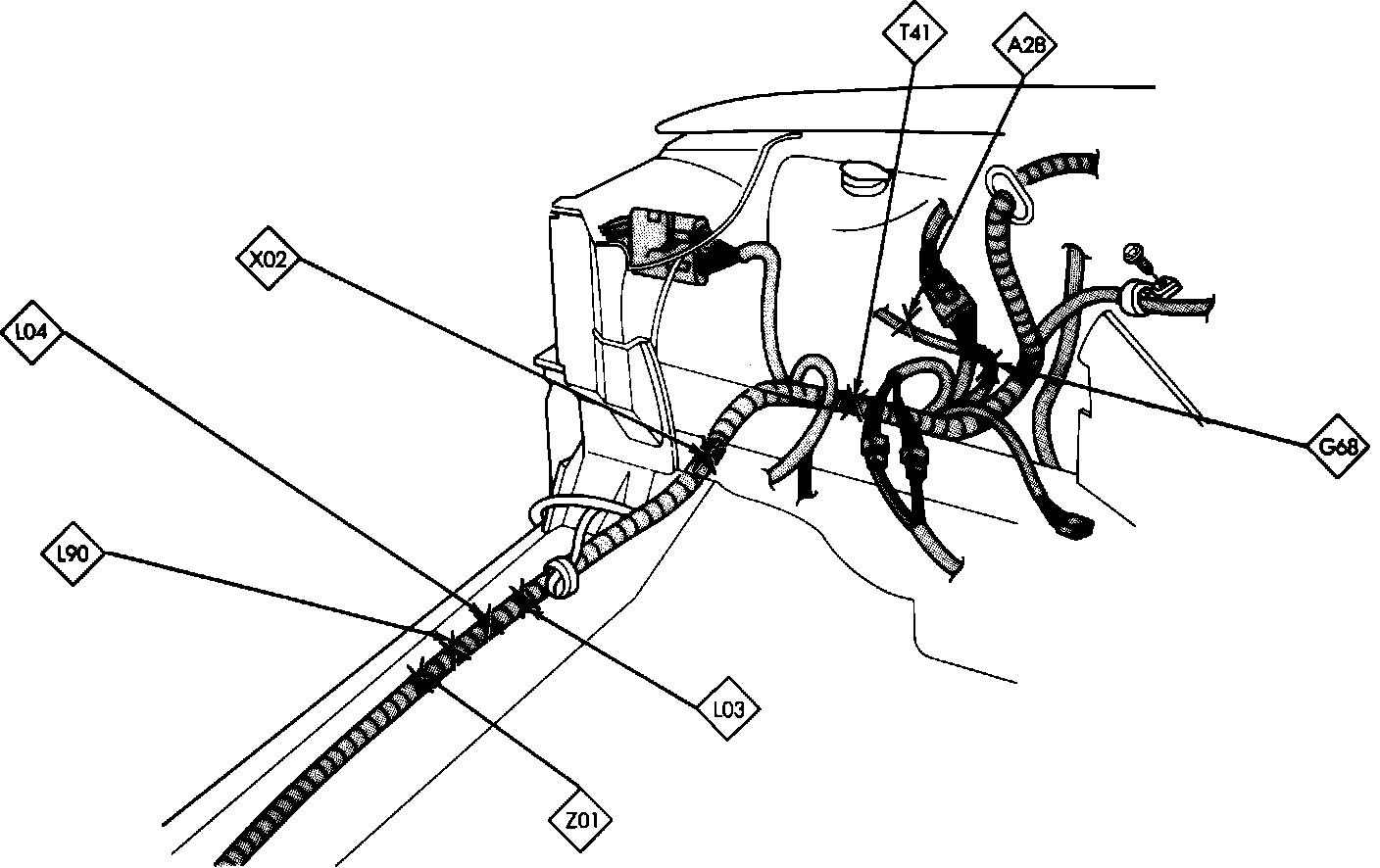 T41
A28
X02
L04
G68
L90
L03
Z01