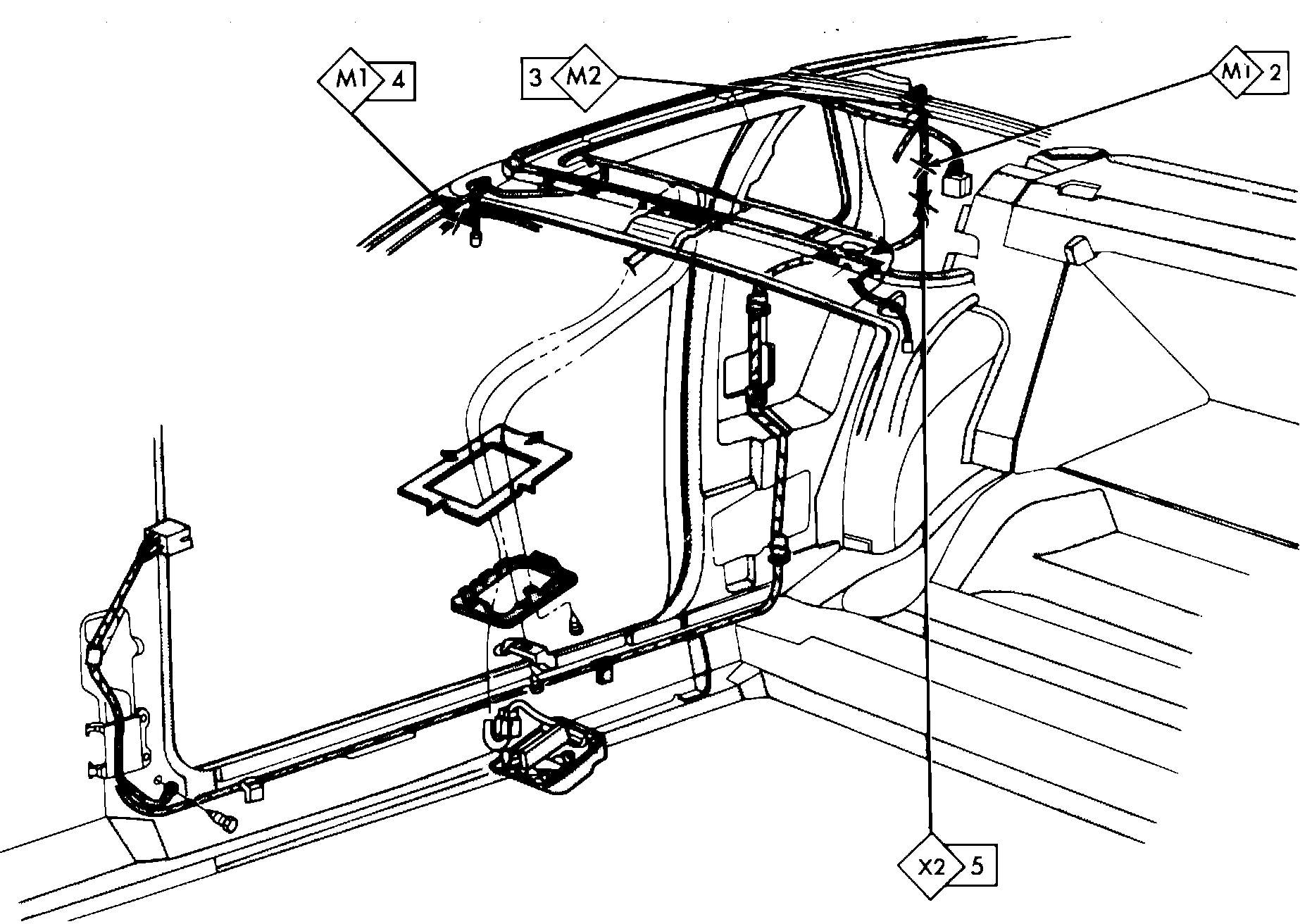 M1 4

3 M2

M1 2

X2 5