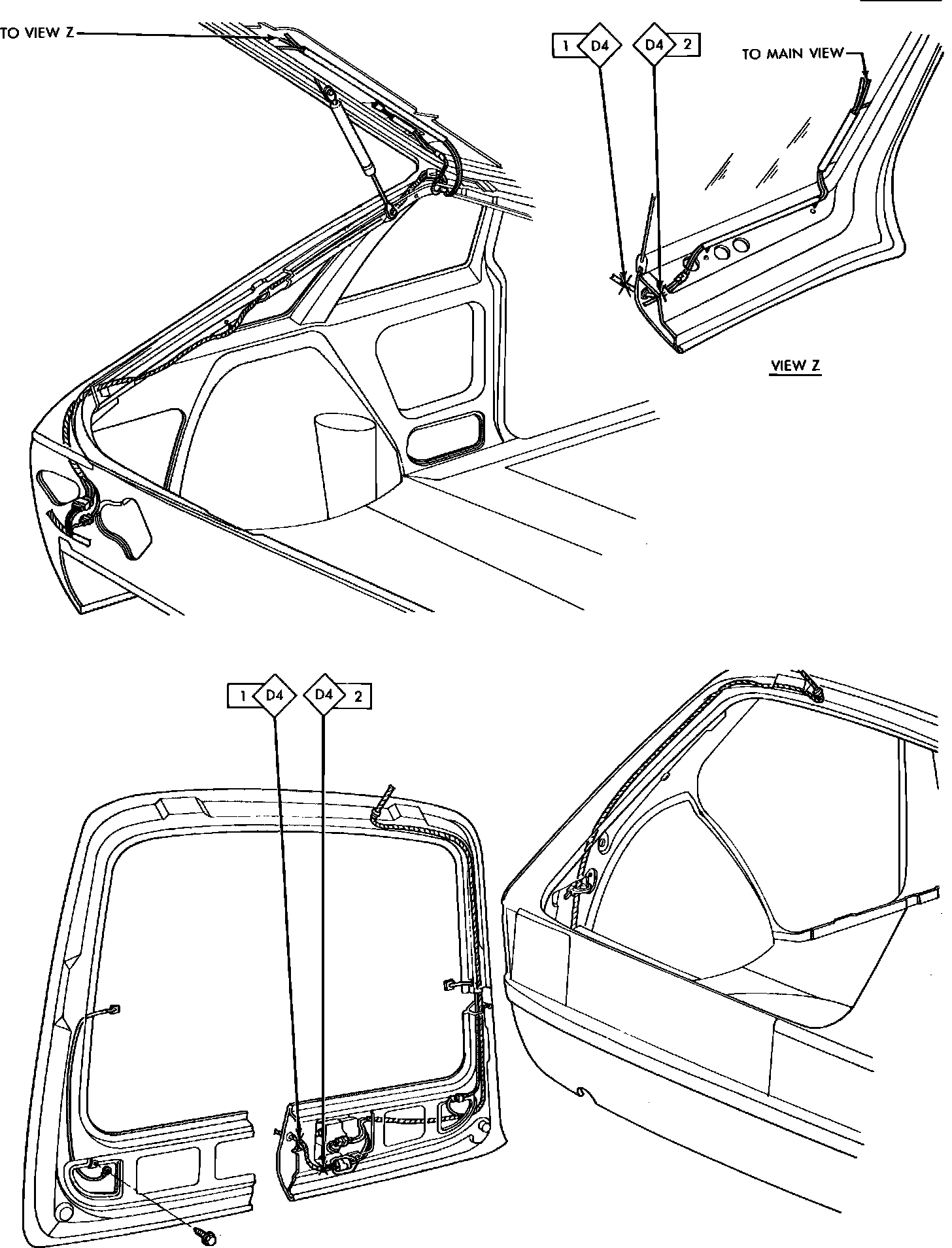 TO VIEW Z

1 D4 D4 2

TO MAIN VIEW

VIEW Z

1 D4 D4 2