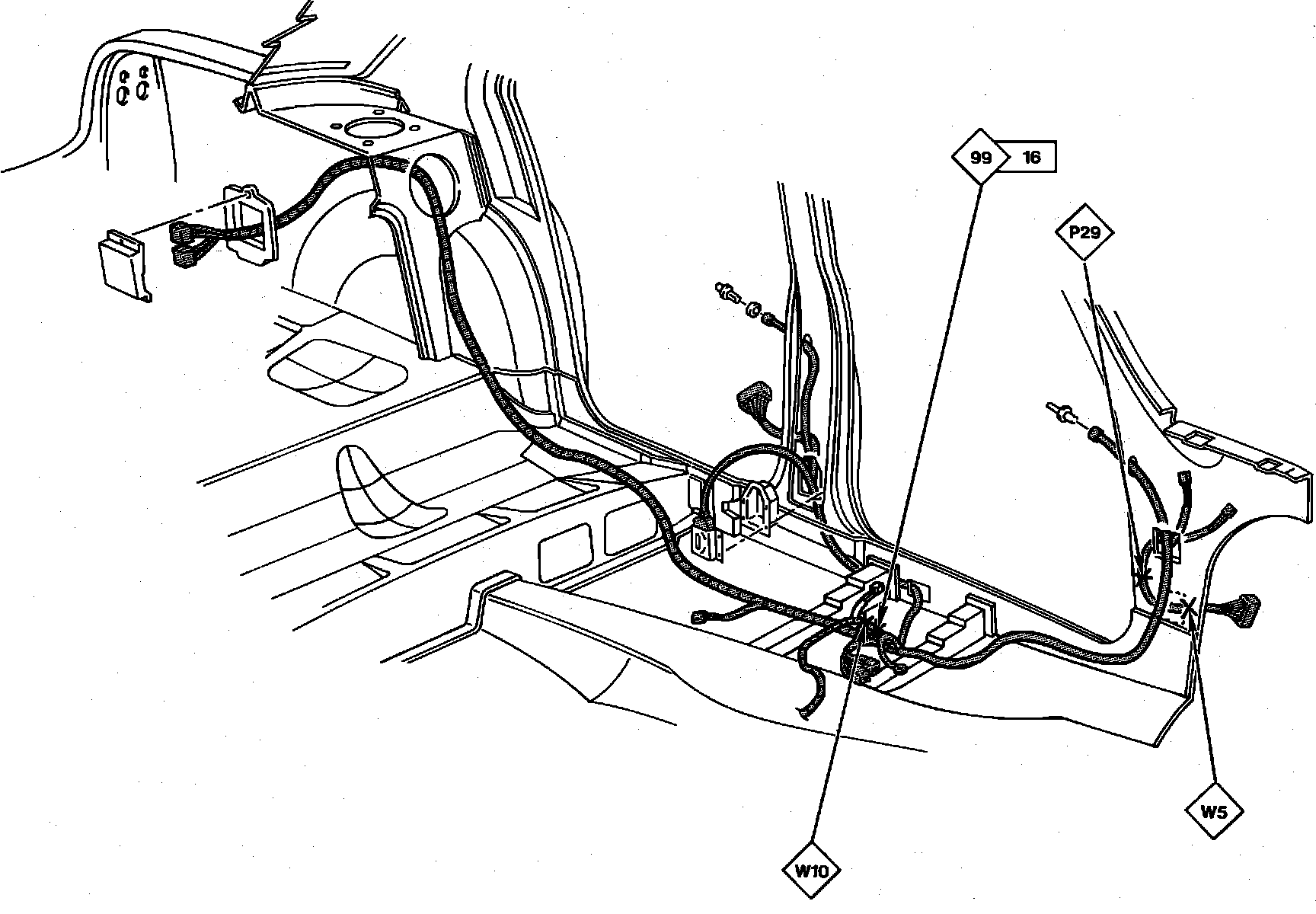 99
16
P29
W5
W10