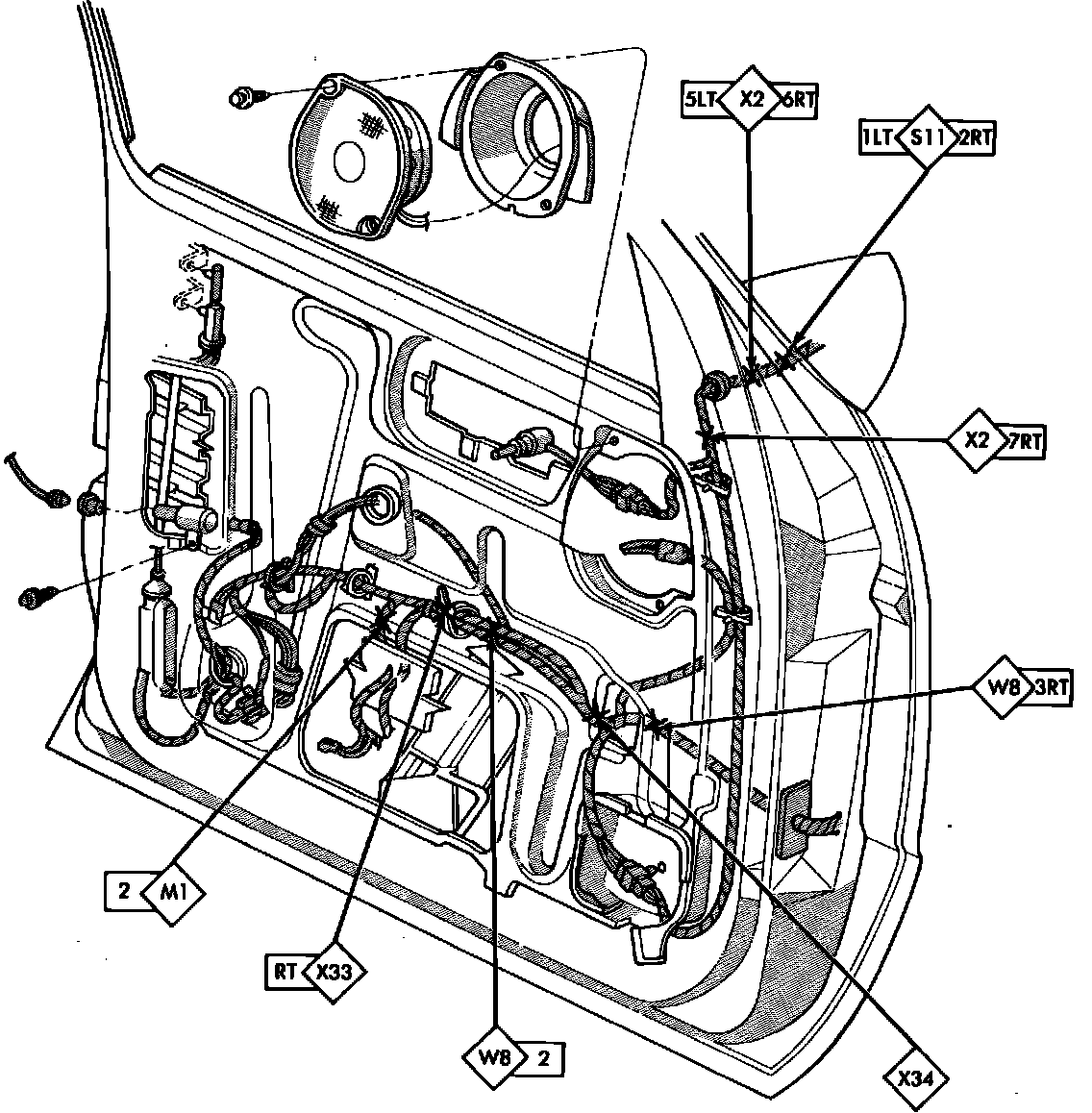 5LT X2 6RT

1LT S11 2RT

X2 7RT

W8 3RT

2 M1

RT X33

W8 2

X34