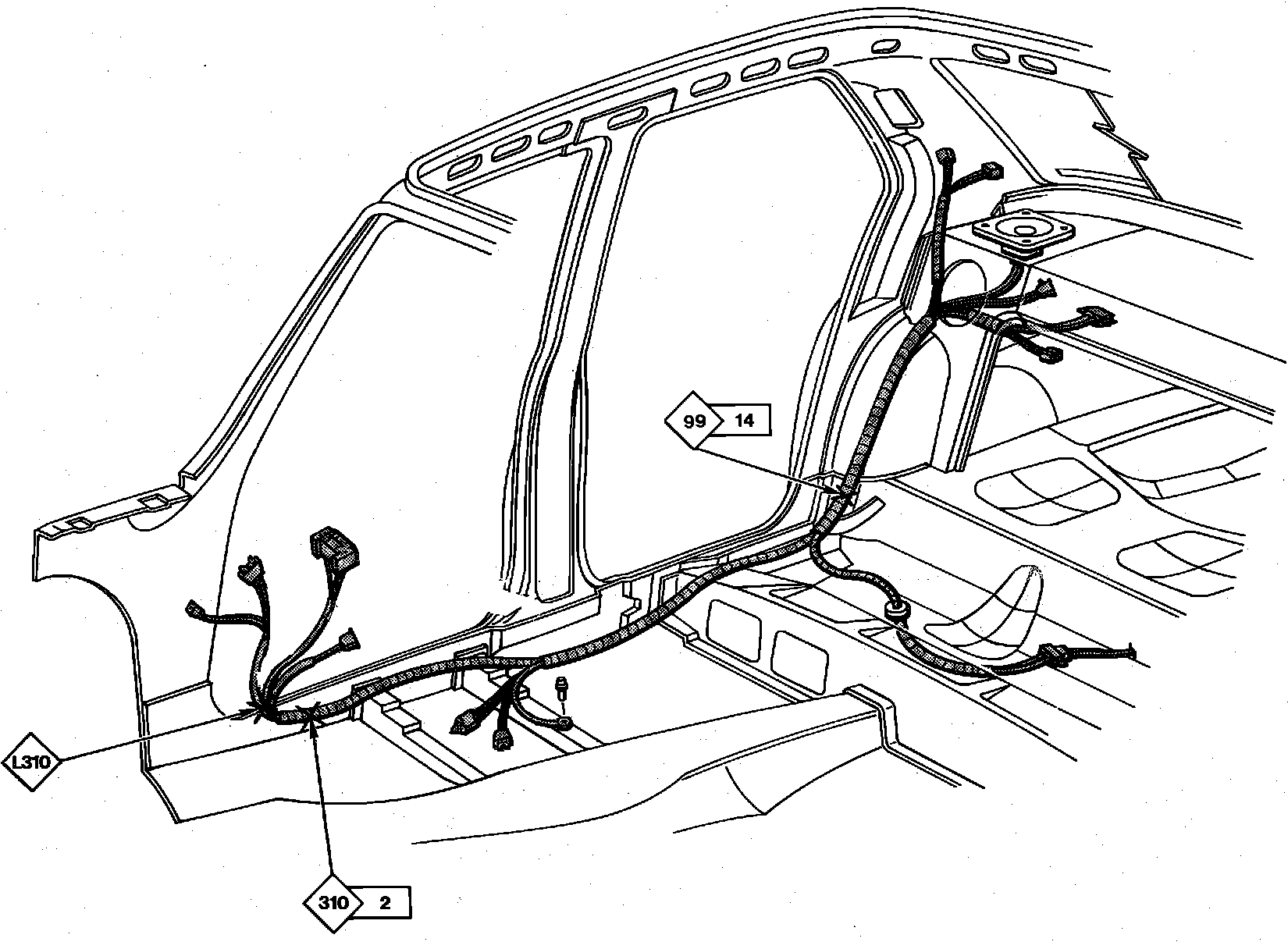 99 14

L310

310 2