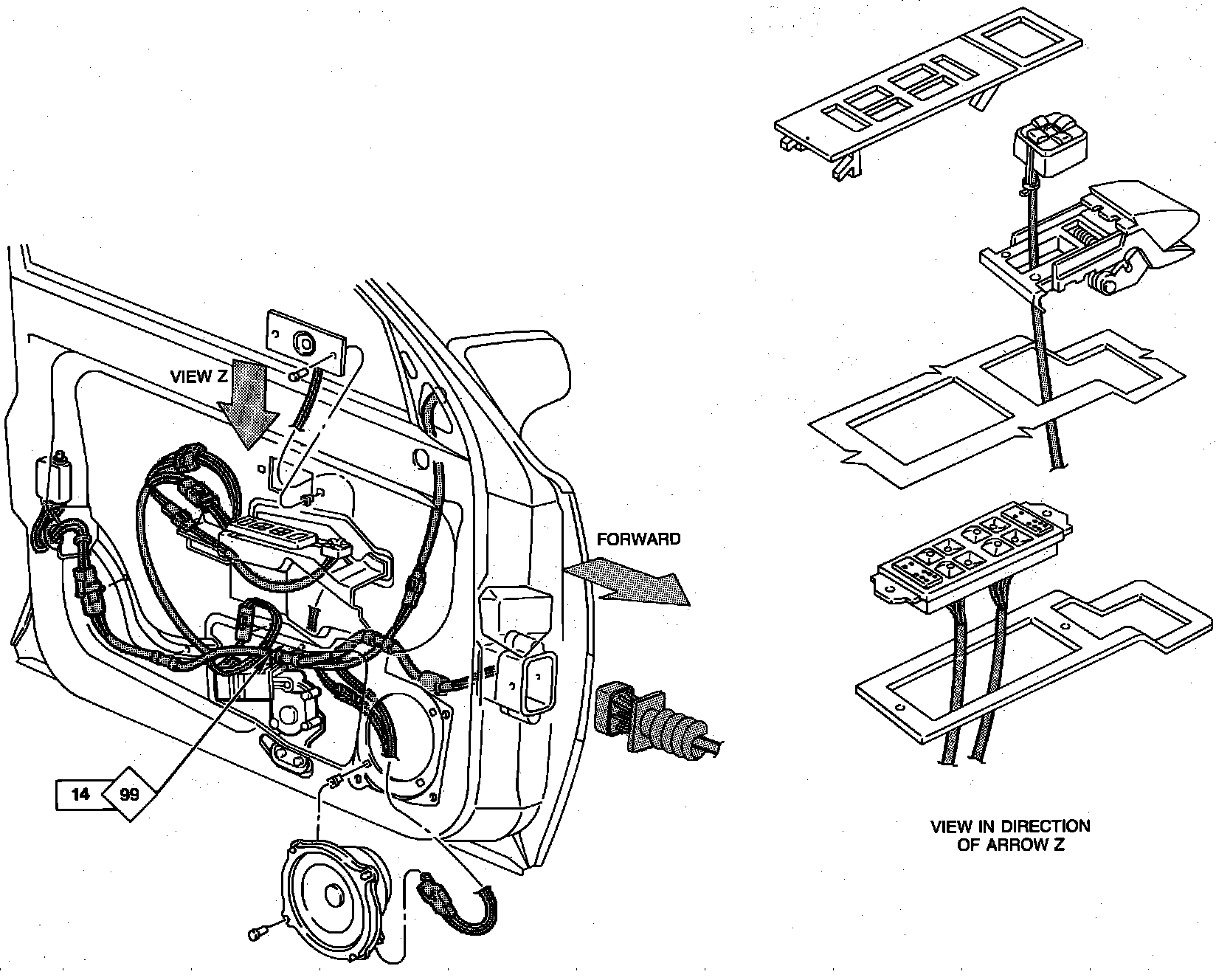 VIEW Z

FORWARD

14

99

VIEW IN DIRECTION OF ARROW Z