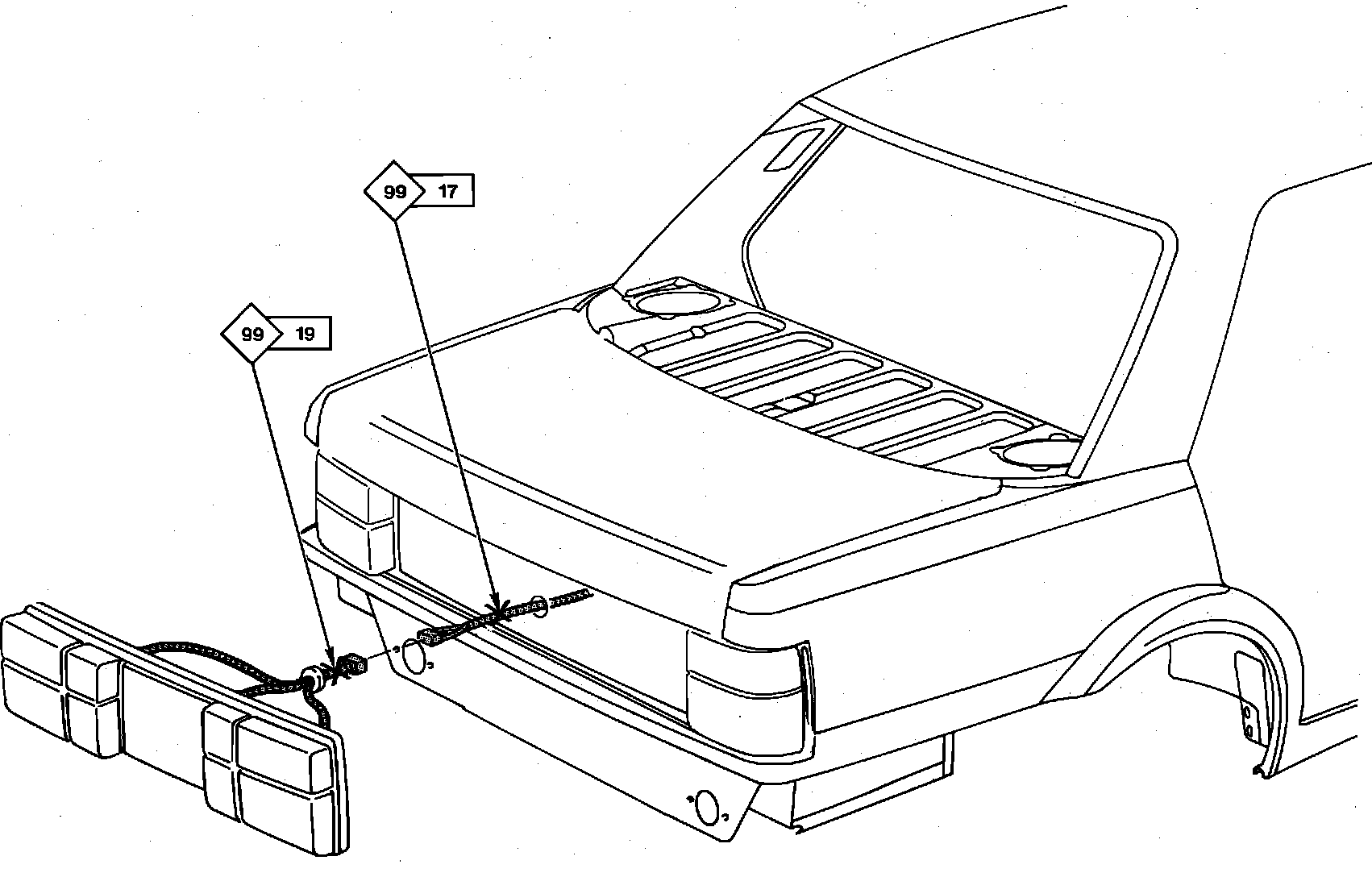 99 17

99 19