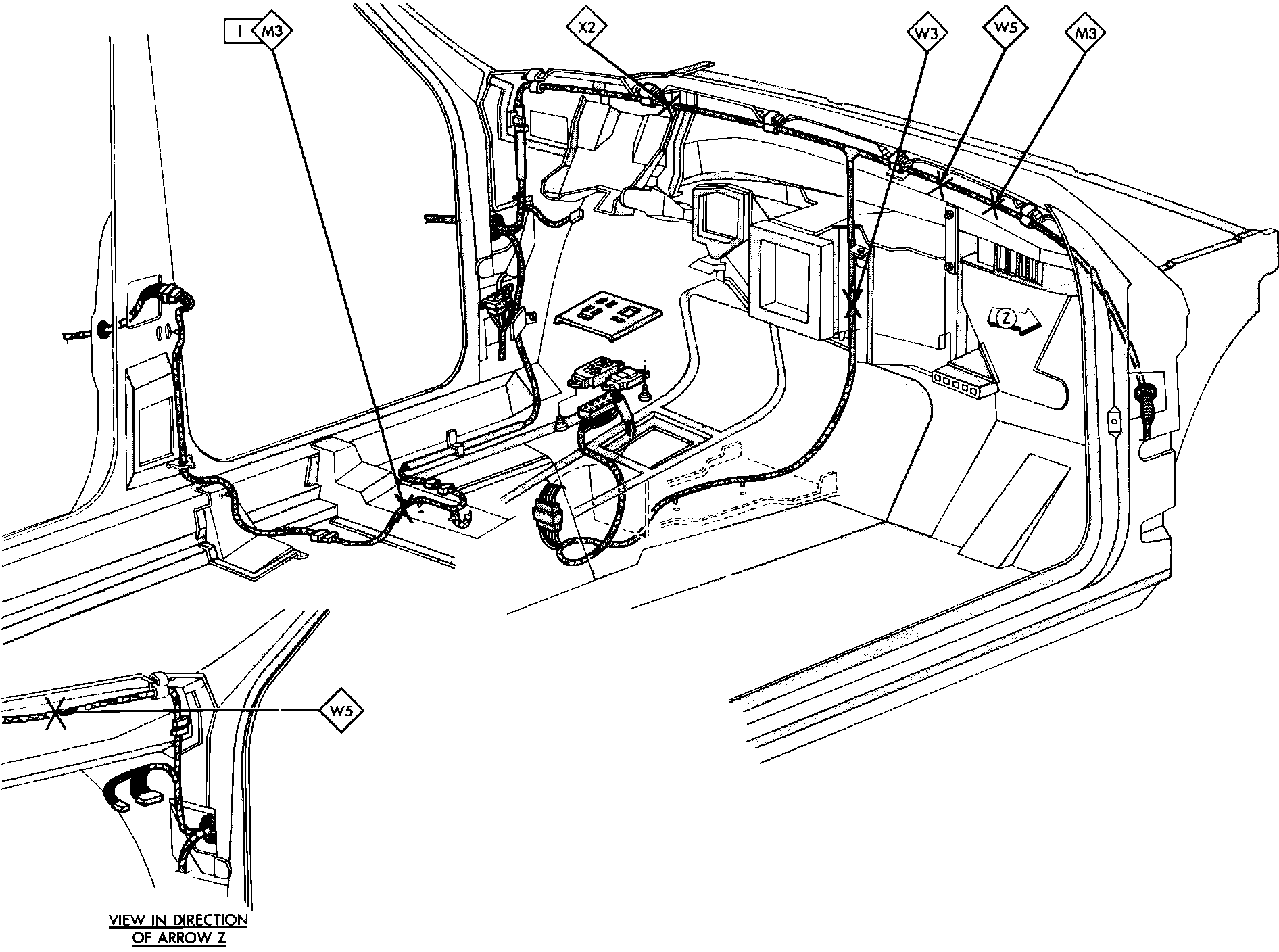 1 M3

X2

W3

W5

M3

Z

W5

VIEW IN DIRECTION OF ARROW Z