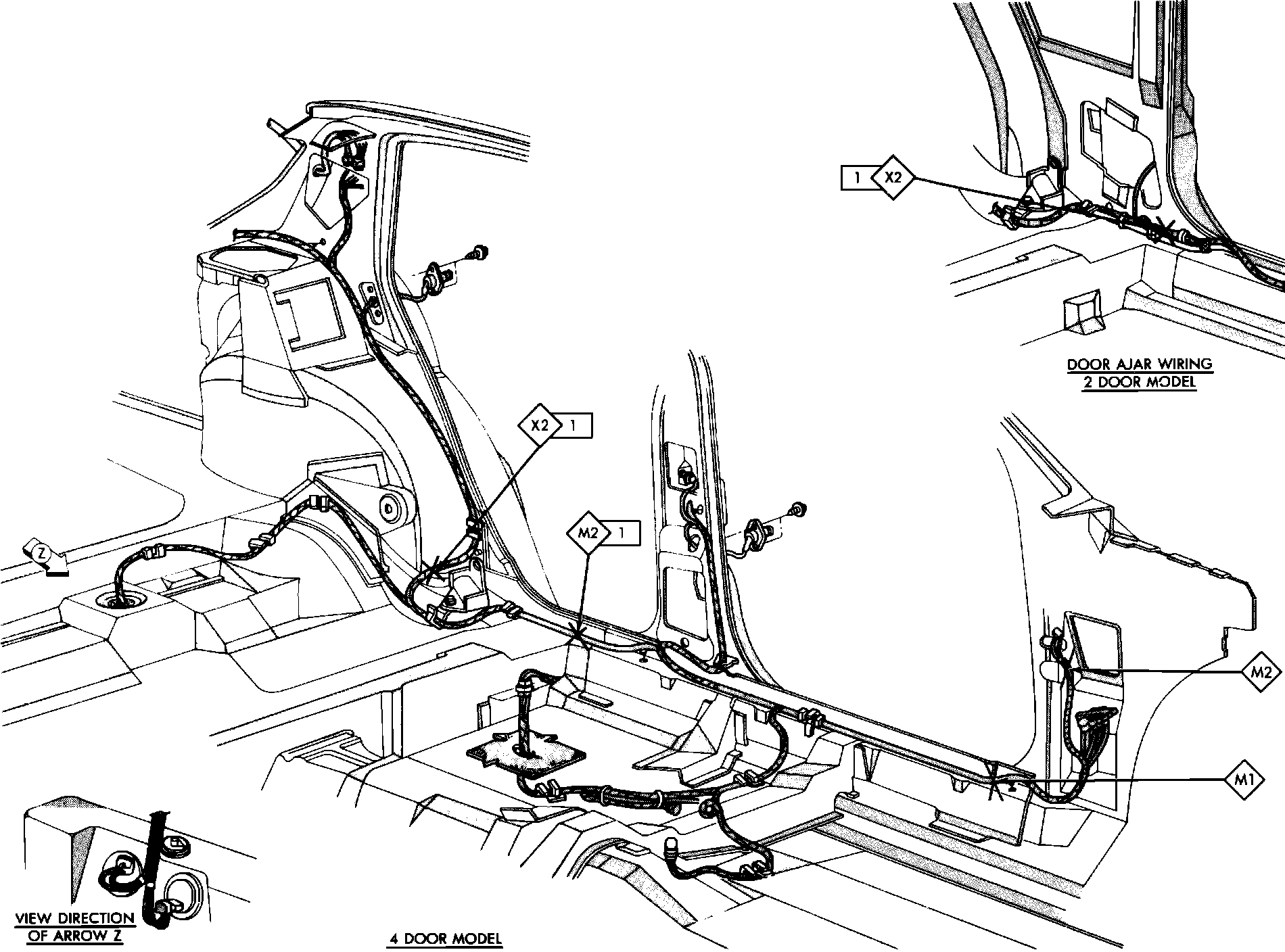 1 X2

DOOR AJAR WIRING
2 DOOR MODEL

X2 1

M2 1

Z

M2

M1

VIEW DIRECTION
OF ARROW Z

4 DOOR MODEL