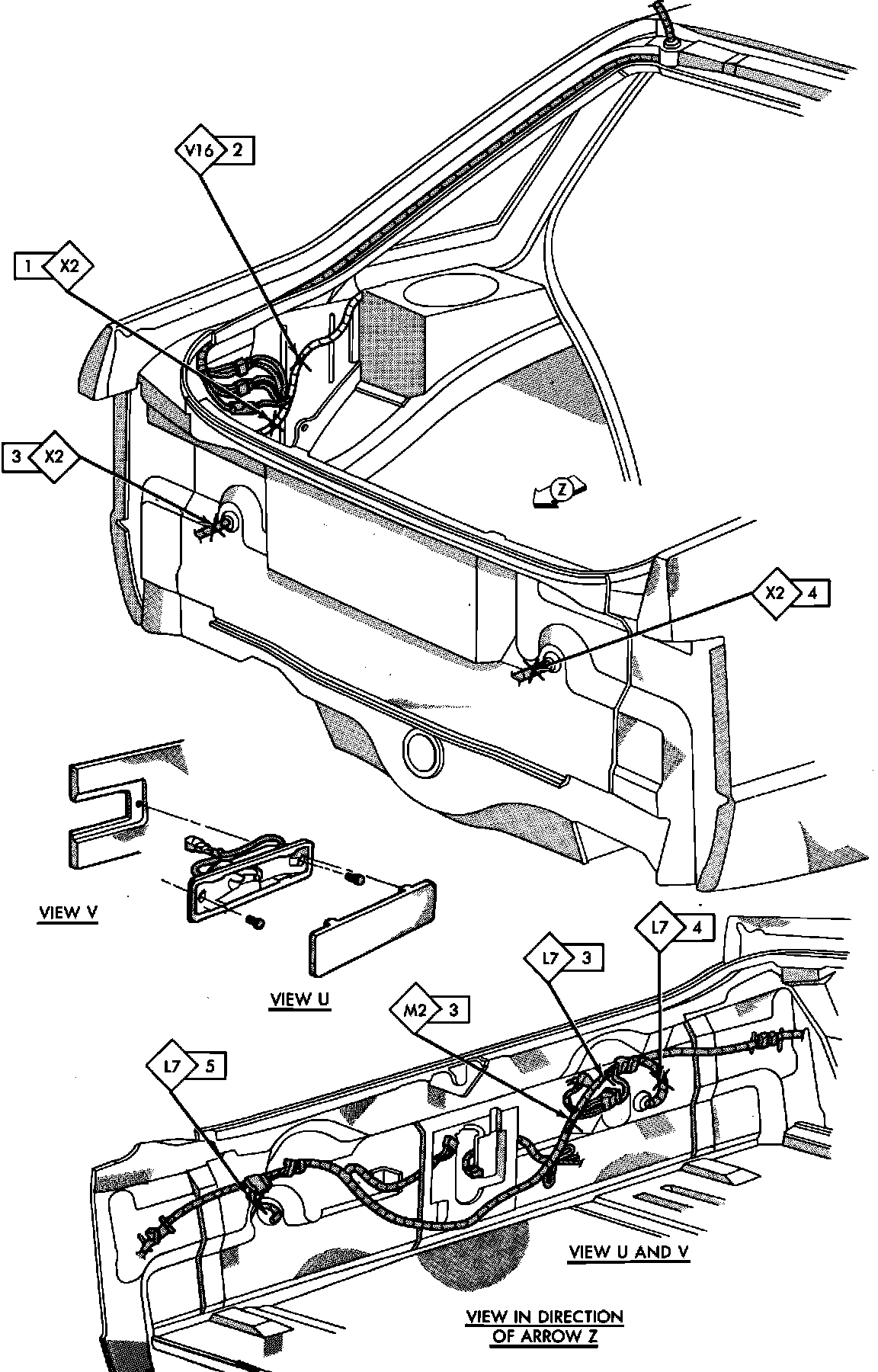 V16 2

1 X2

3 X2

Z

X2 4

VIEW V

VIEW U

L7 4

L7 3

M2 3

L7 5

VIEW U AND V

VIEW IN DIRECTION OF ARROW Z