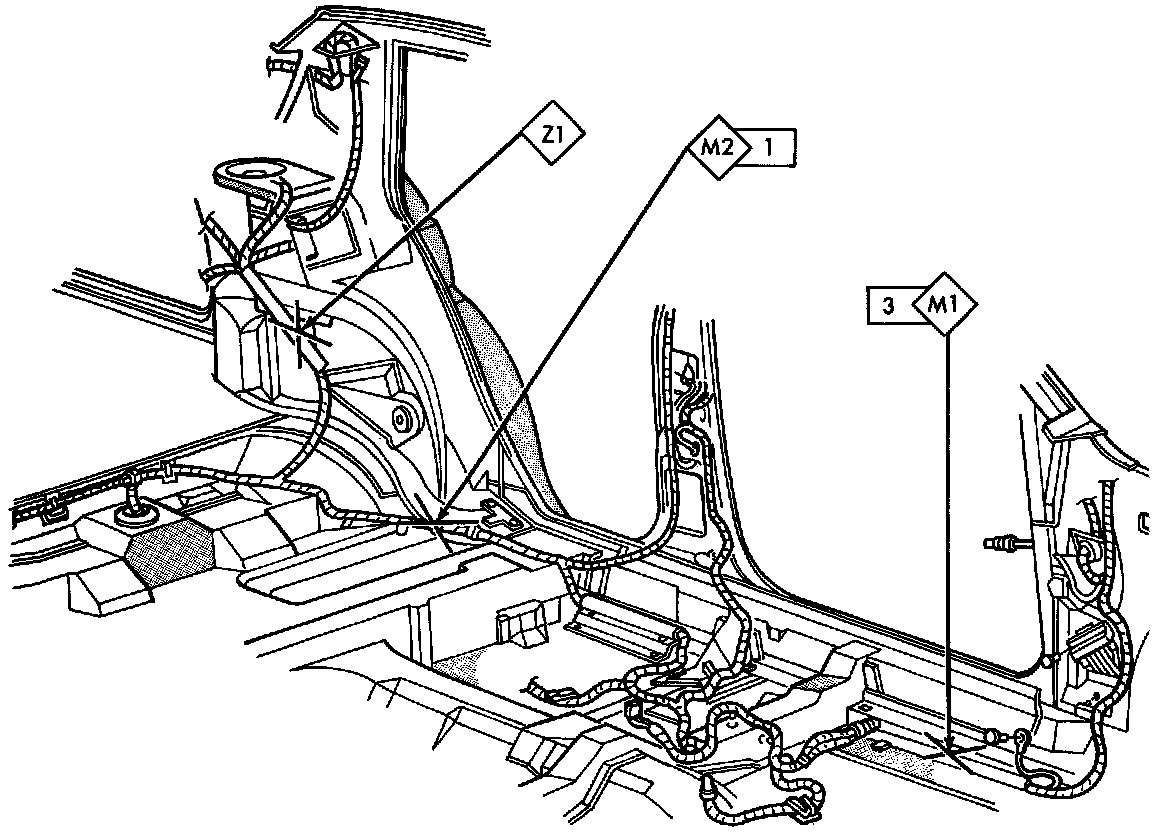 Z1
M2 1
3 M1