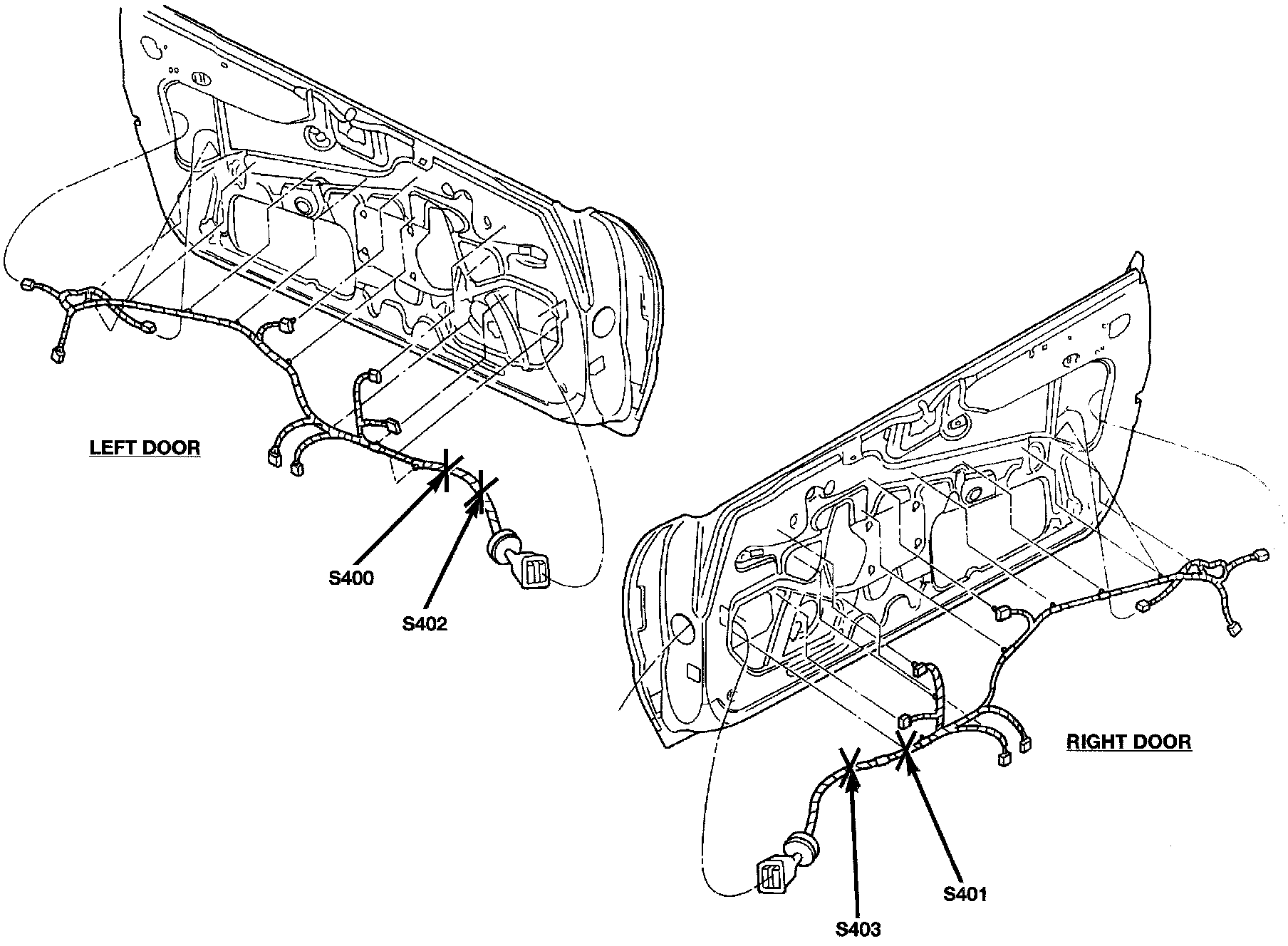 LEFT DOOR

S400

S402

RIGHT DOOR

S401

S403