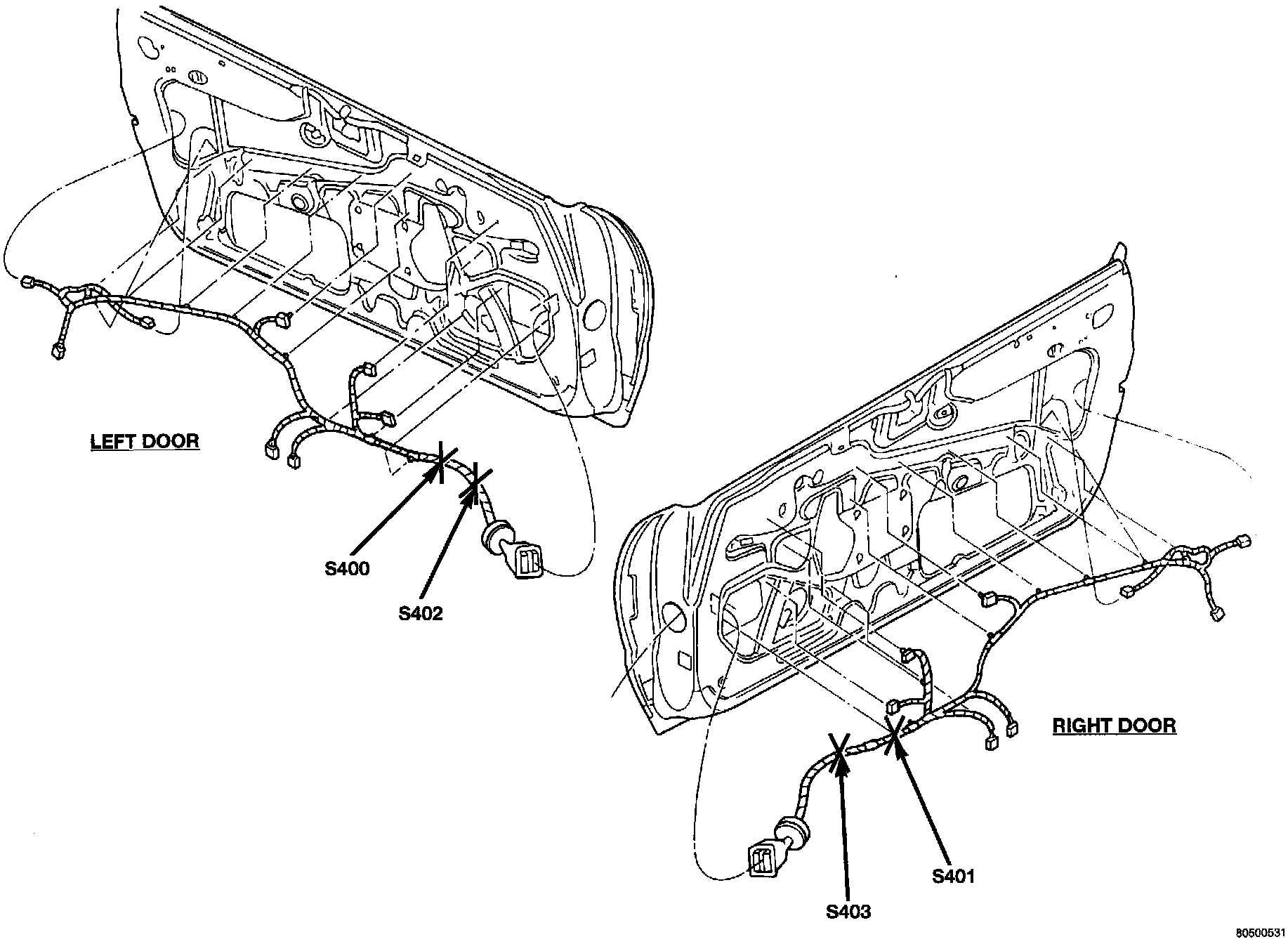 LEFT DOOR

S400

S402

RIGHT DOOR

S401

S403

80500531