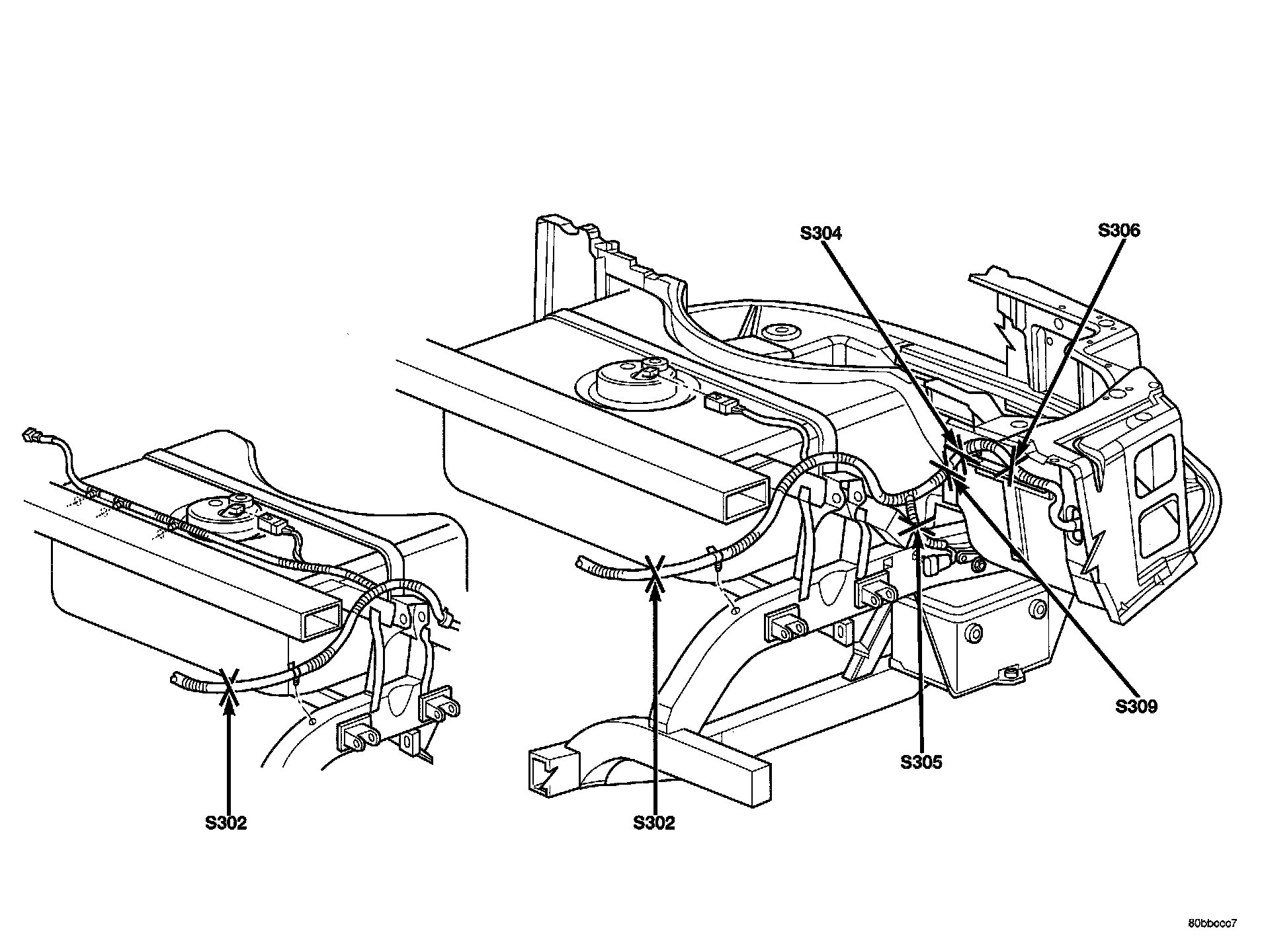 S304
S306
S309
S305
S302
S302
80bbccc7