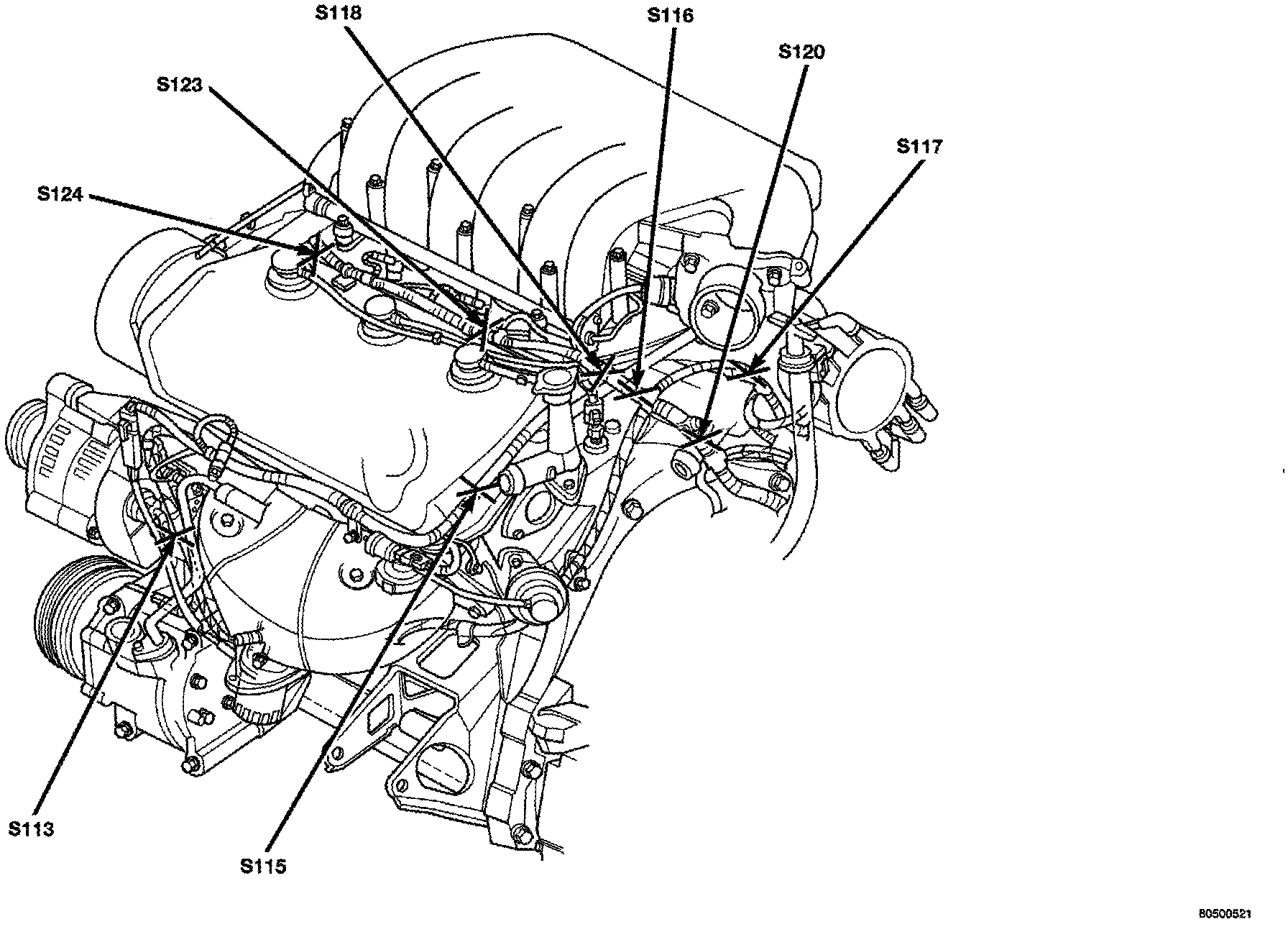 S118
S116
S120
S123
S117
S124
S113
S115
80500521