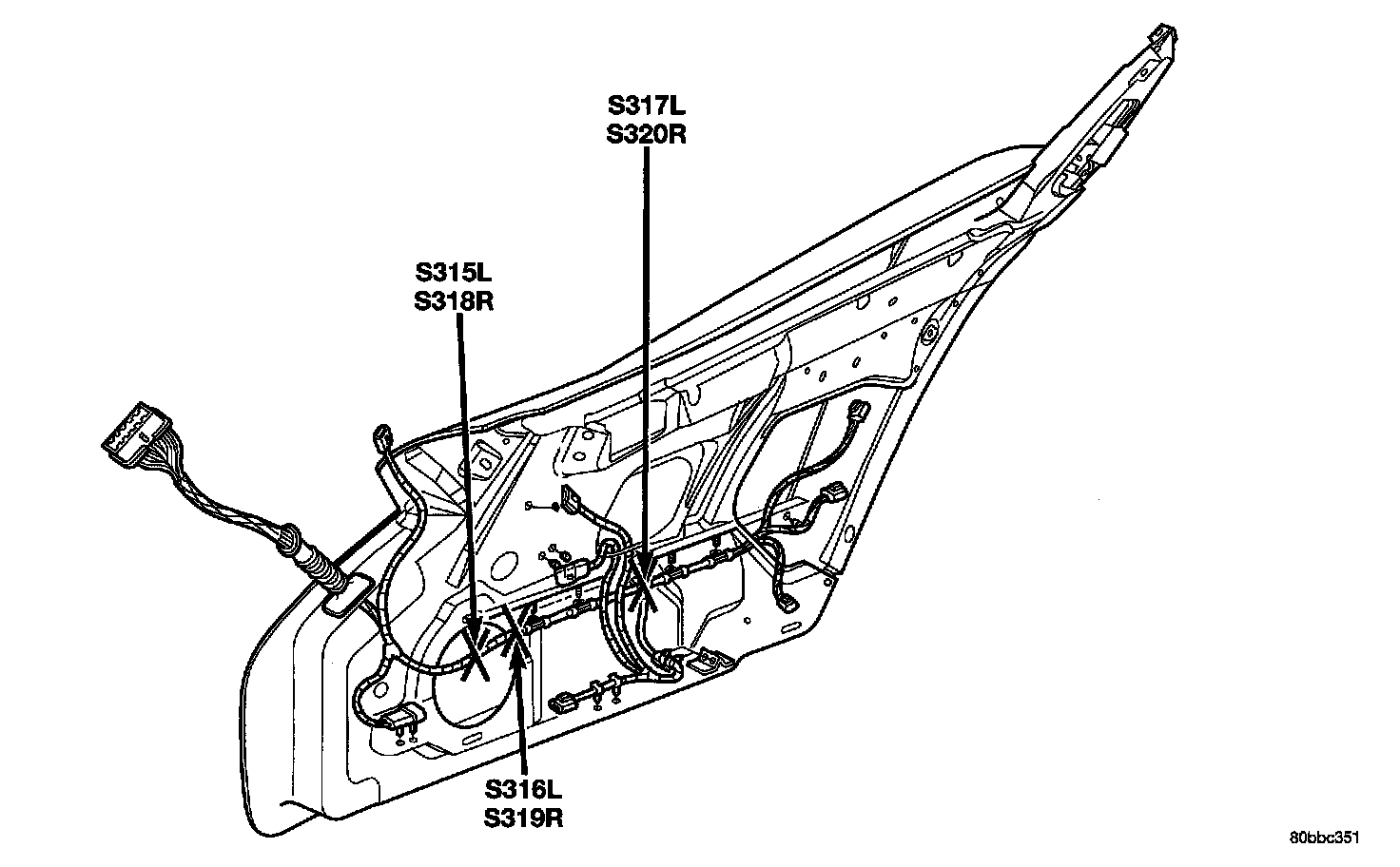 S317L
S320R

S315L
S318R

S316L
S319R

80bbc351