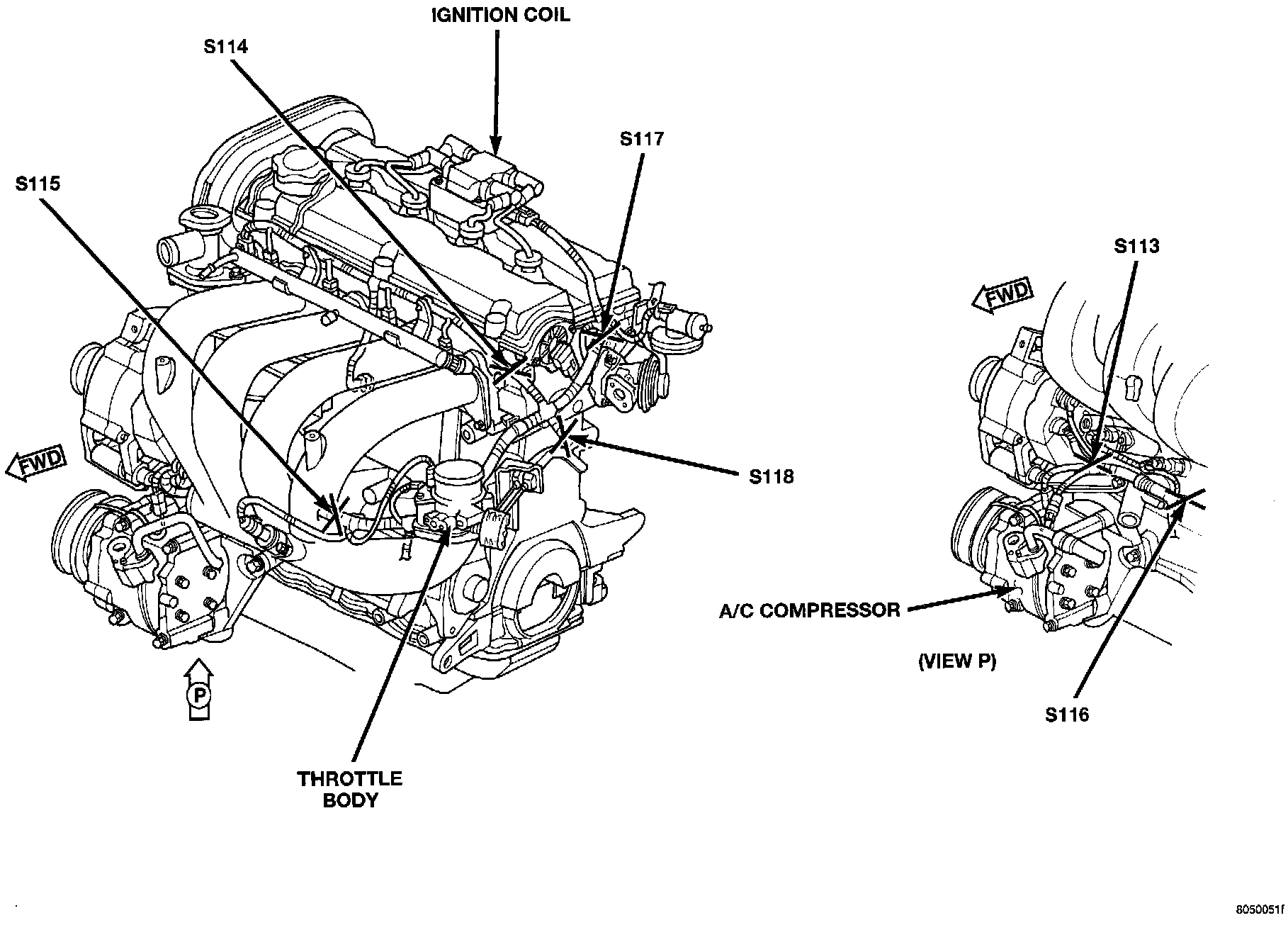 IGNITION COIL

S114

S117

S115

S113

FWD

FWD

S118

A/C COMPRESSOR

(VIEW P)

P

S116

THROTTLE BODY

8050051f