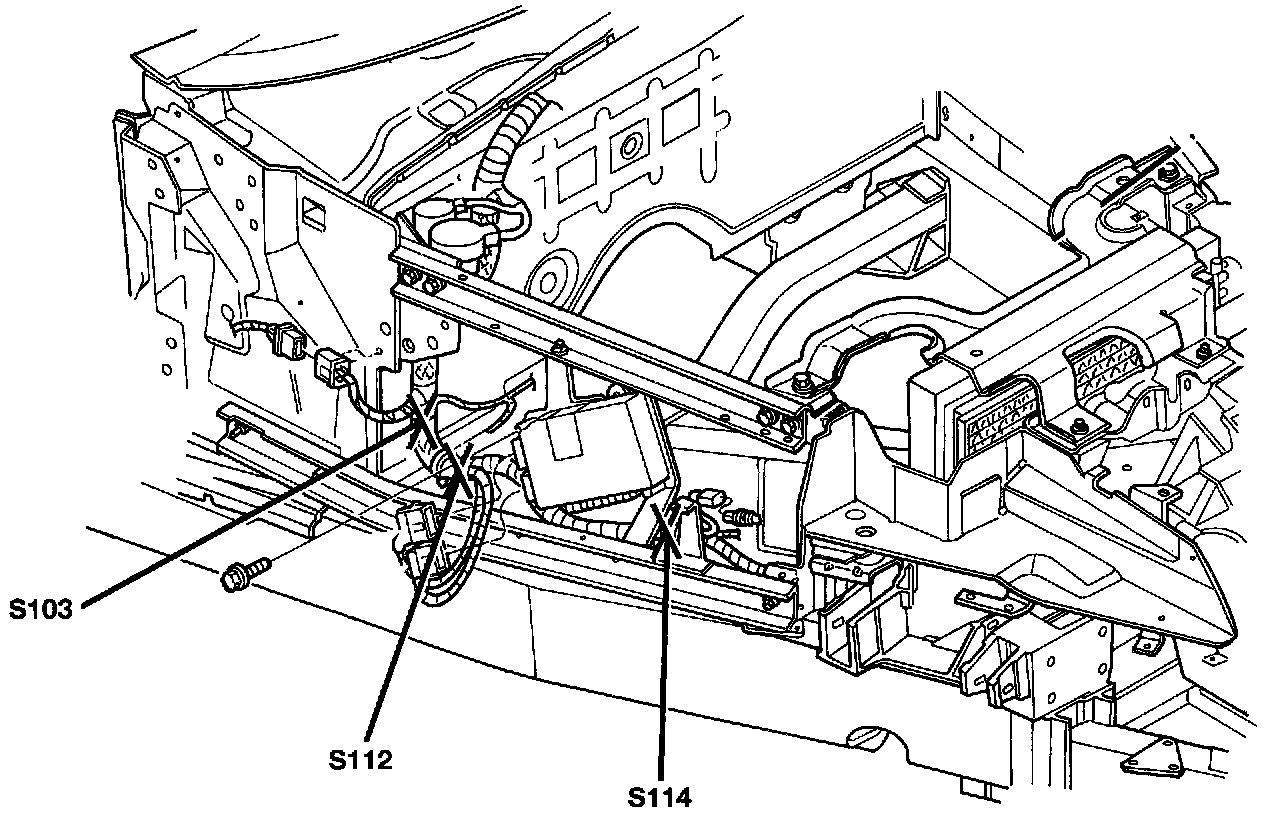 S103

S112

S114