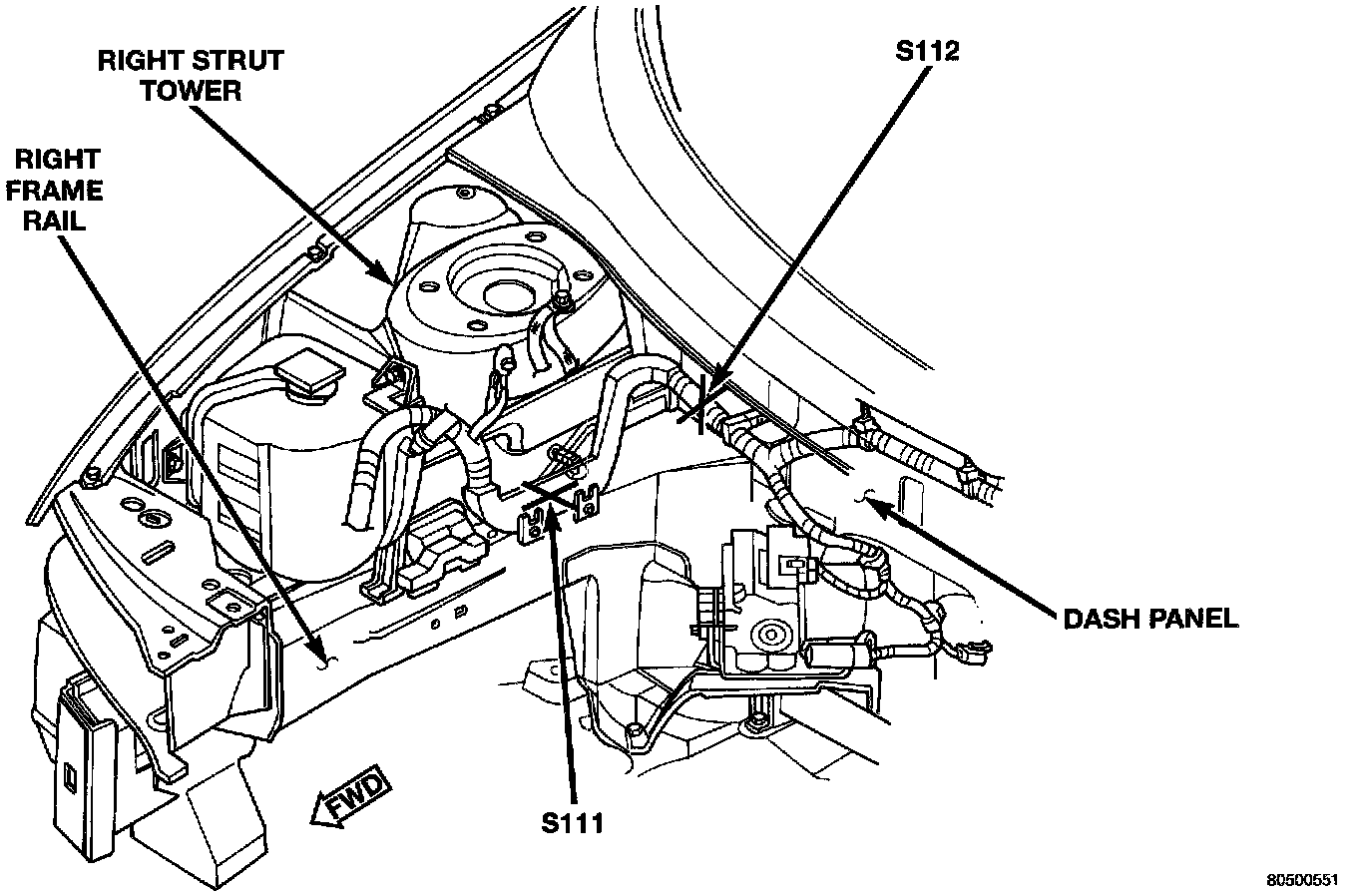 RIGHT STRUT TOWER

S112

RIGHT FRAME RAIL

DASH PANEL

FWD

S111

80500551