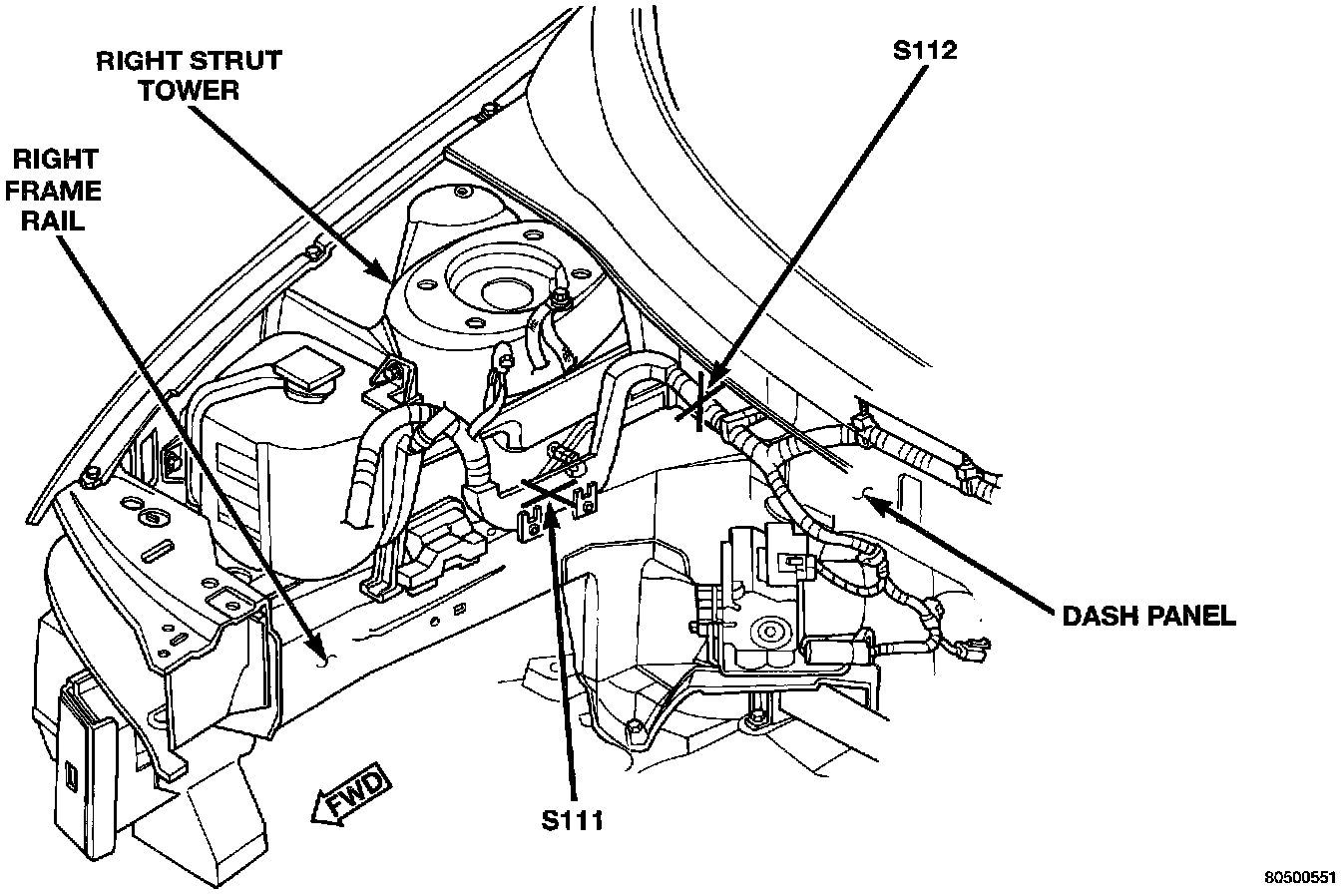 RIGHT STRUT TOWER

S112

RIGHT FRAME RAIL

DASH PANEL

FWD

S111

80500551