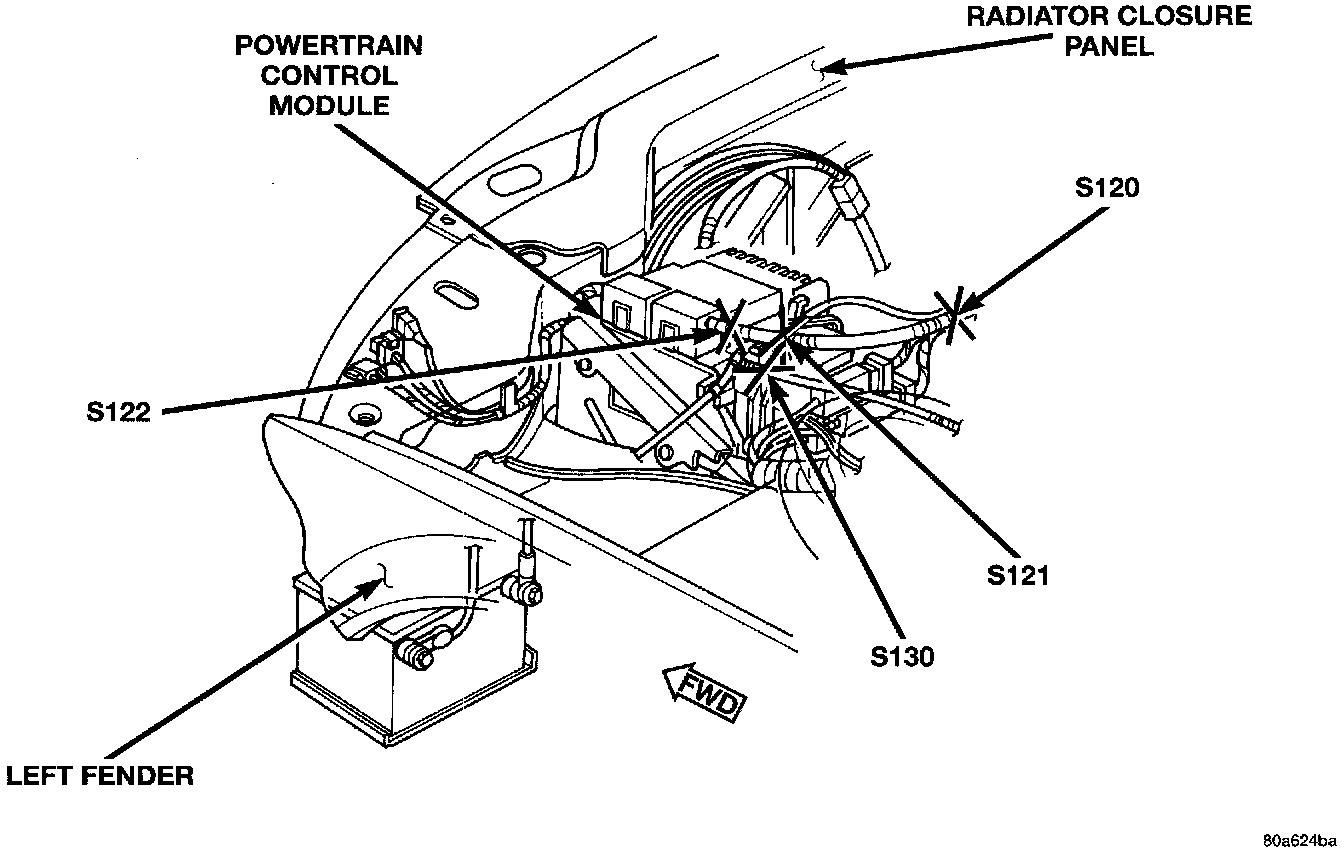 RADIATOR CLOSURE PANEL

POWERTRAIN CONTROL MODULE

S120

S122

S121

S130

FWD

LEFT FENDER

80a624ba