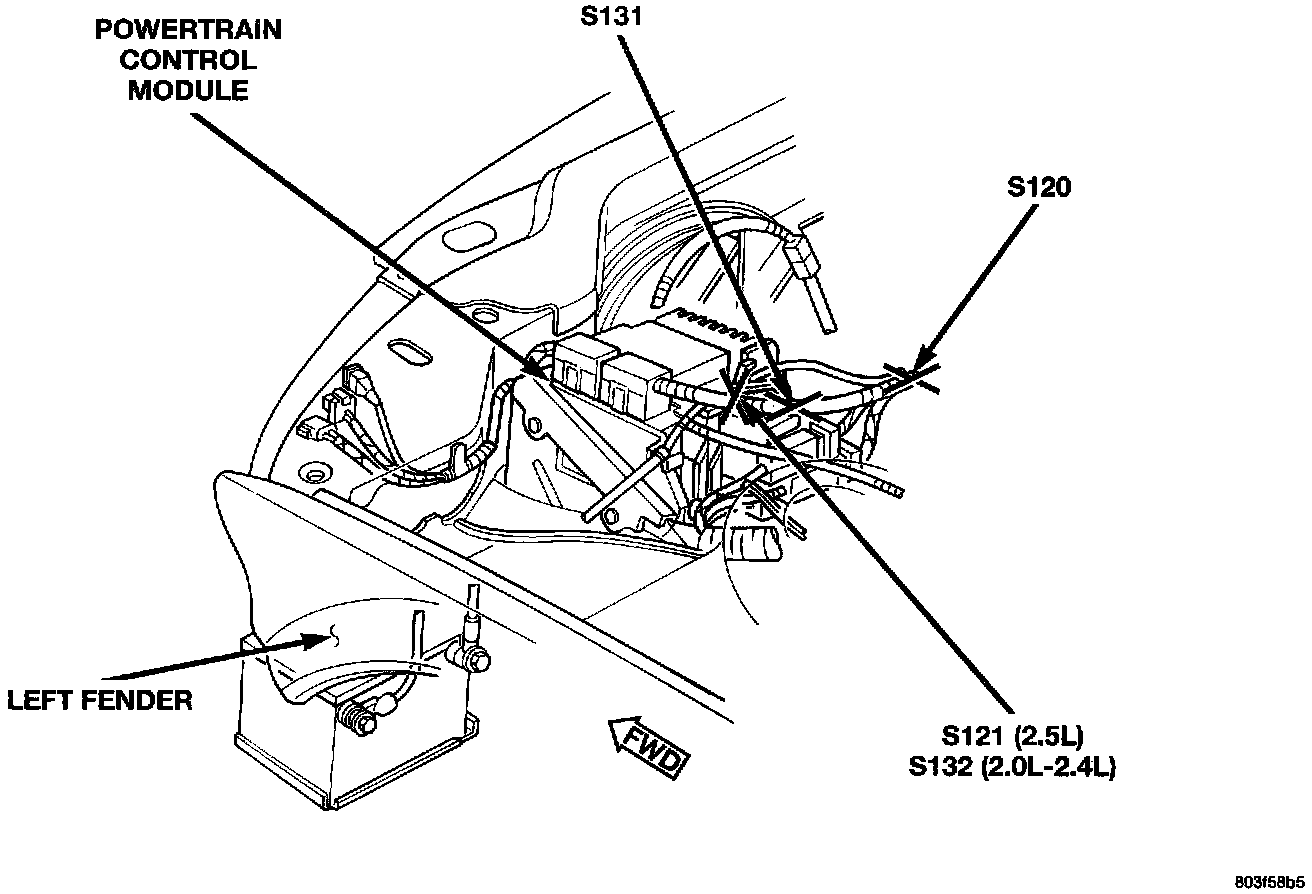 POWERTRAIN CONTROL MODULE

S131

S120

LEFT FENDER

FWD

S121 (2.5L)
S132 (2.0L-2.4L)

803f58b5