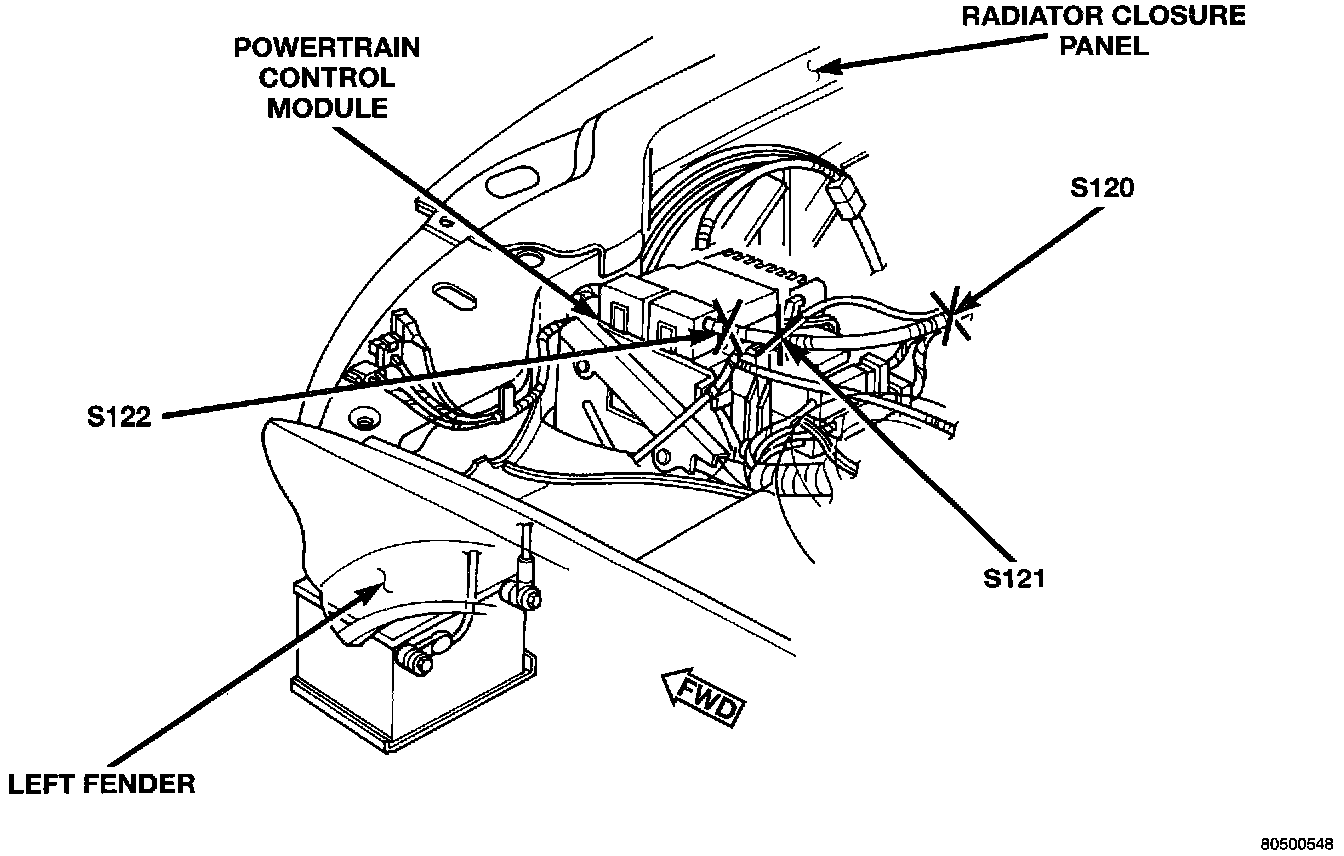 RADIATOR CLOSURE PANEL

POWERTRAIN CONTROL MODULE

S120

S122

S121

FWD

LEFT FENDER

80500548