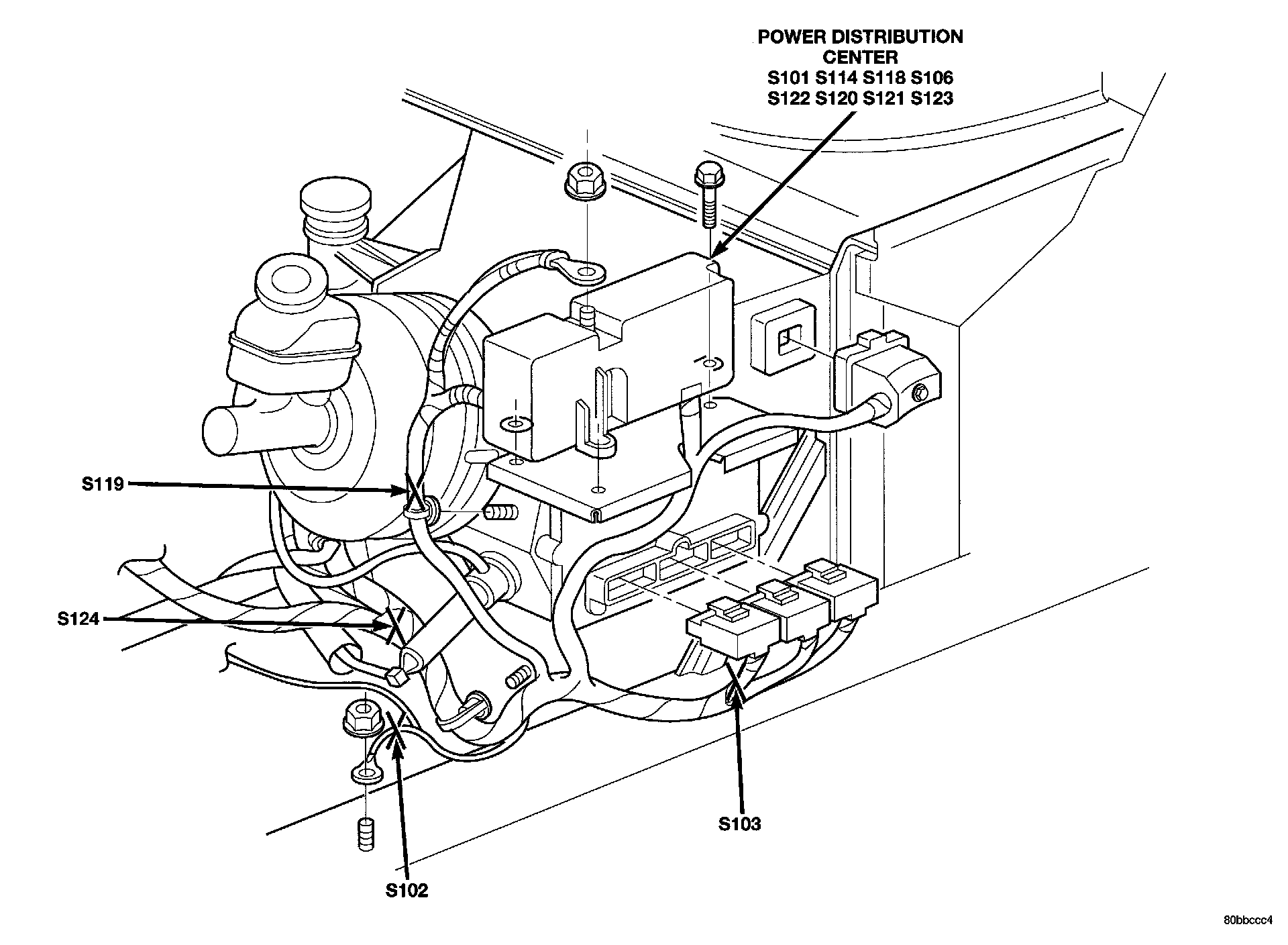 POWER DISTRIBUTION CENTER
S101 S114 S118 S106
S122 S120 S121 S123

S119

S124

S103

S102

80bbccc4