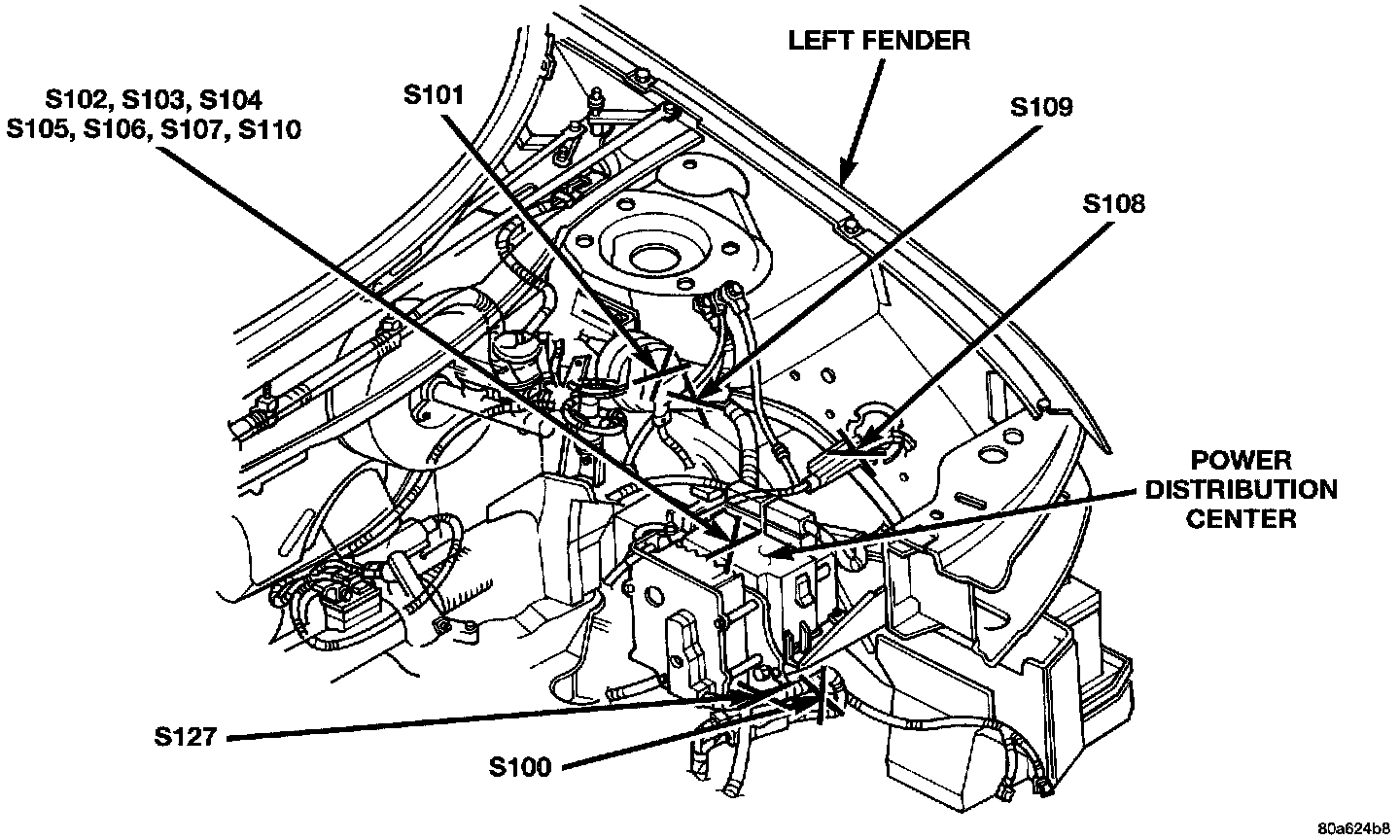 LEFT FENDER

S102, S103, S104
S105, S106, S107, S110

S101

S109

S108

POWER
DISTRIBUTION
CENTER

S127

S100

80a624b8