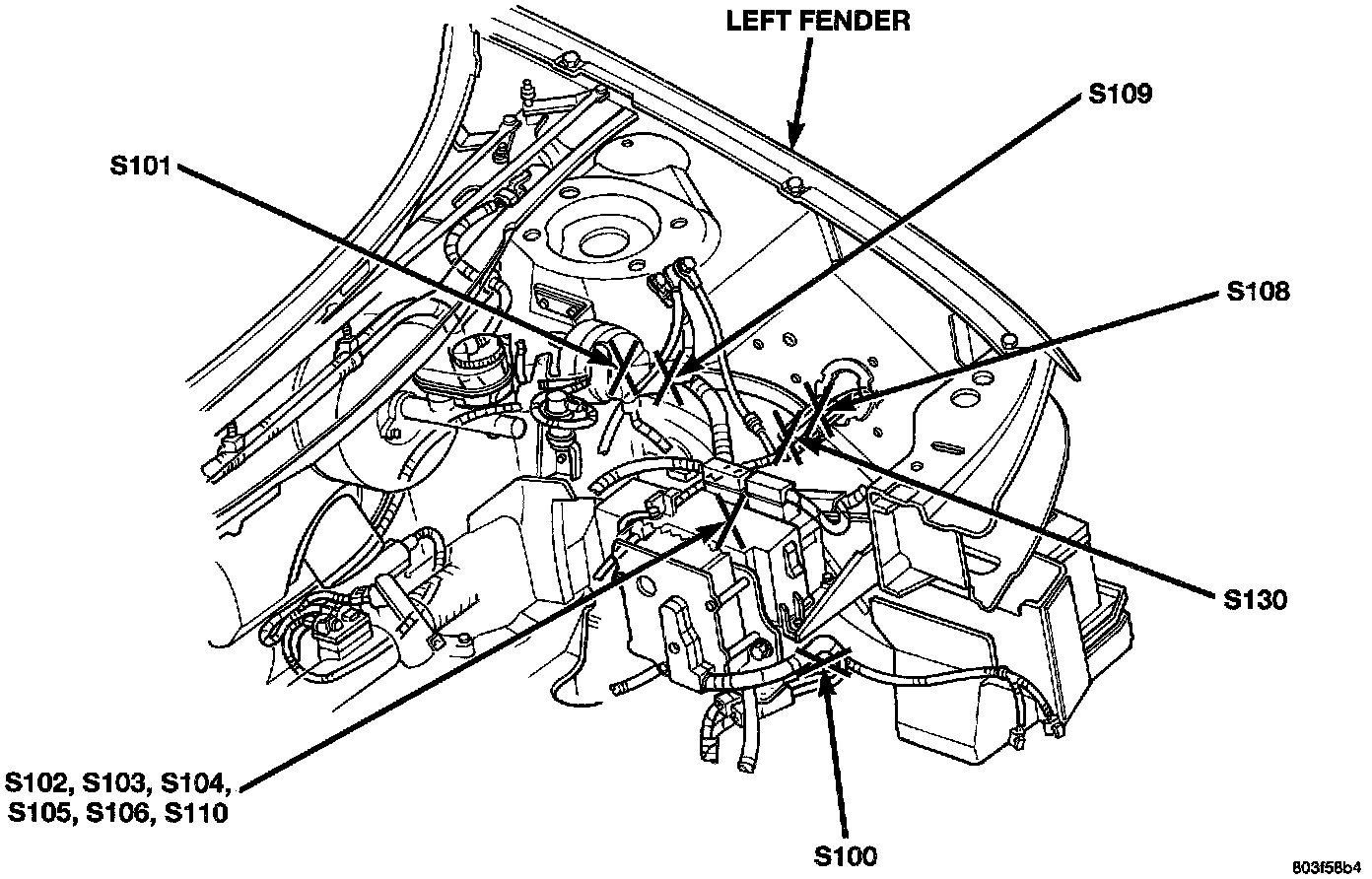 LEFT FENDER

S109

S101

S108

S130

S102, S103, S104,
S105, S106, S110

S100

803f58b4