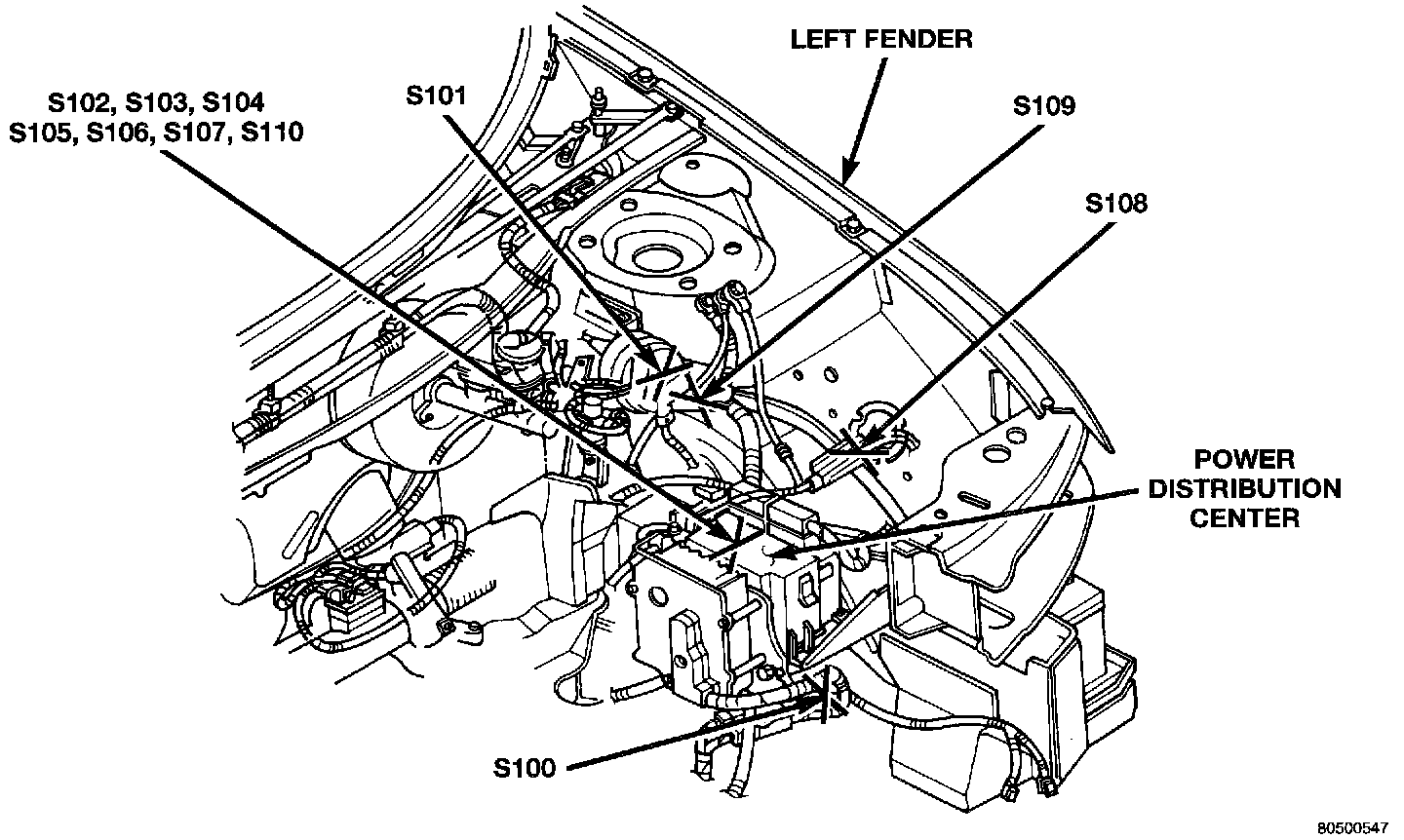 LEFT FENDER

S102, S103, S104
S105, S106, S107, S110

S101

S109

S108

POWER
DISTRIBUTION
CENTER

S100

80500547