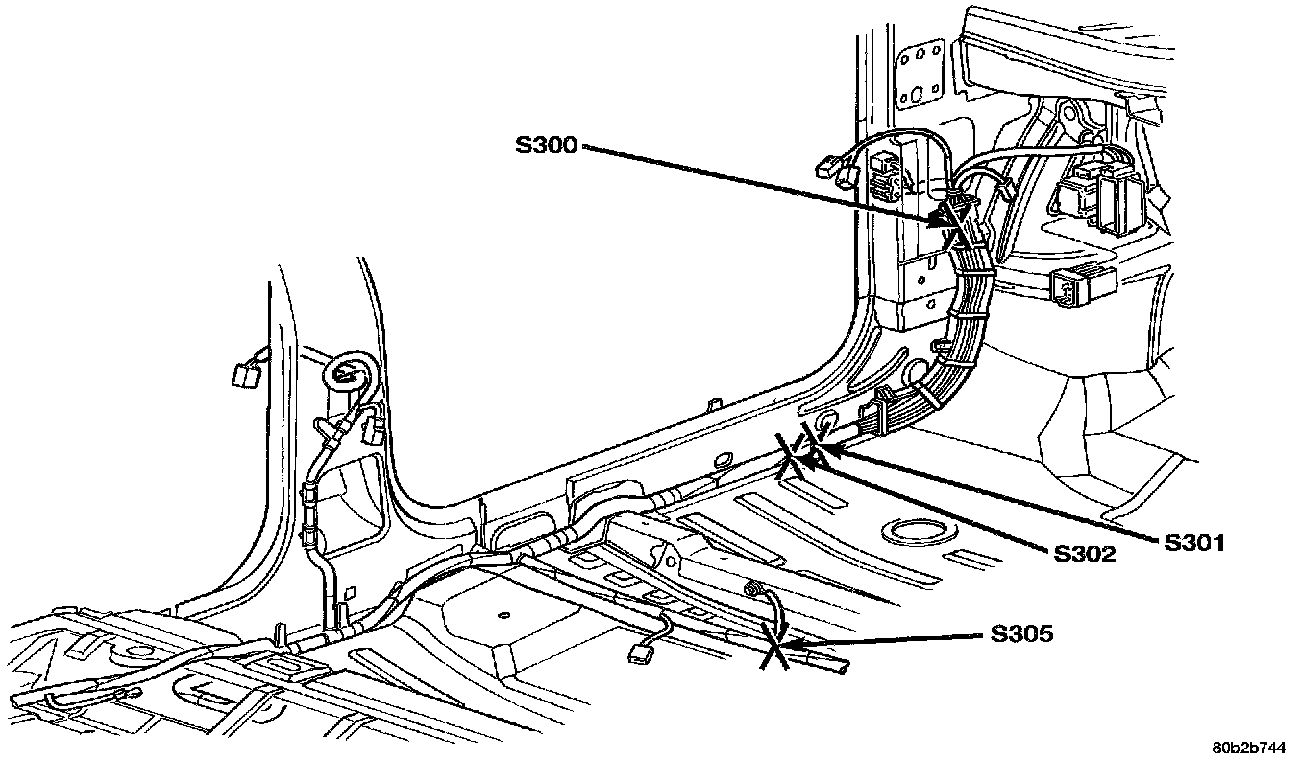 S300
S301
S302
S305
80b2b744