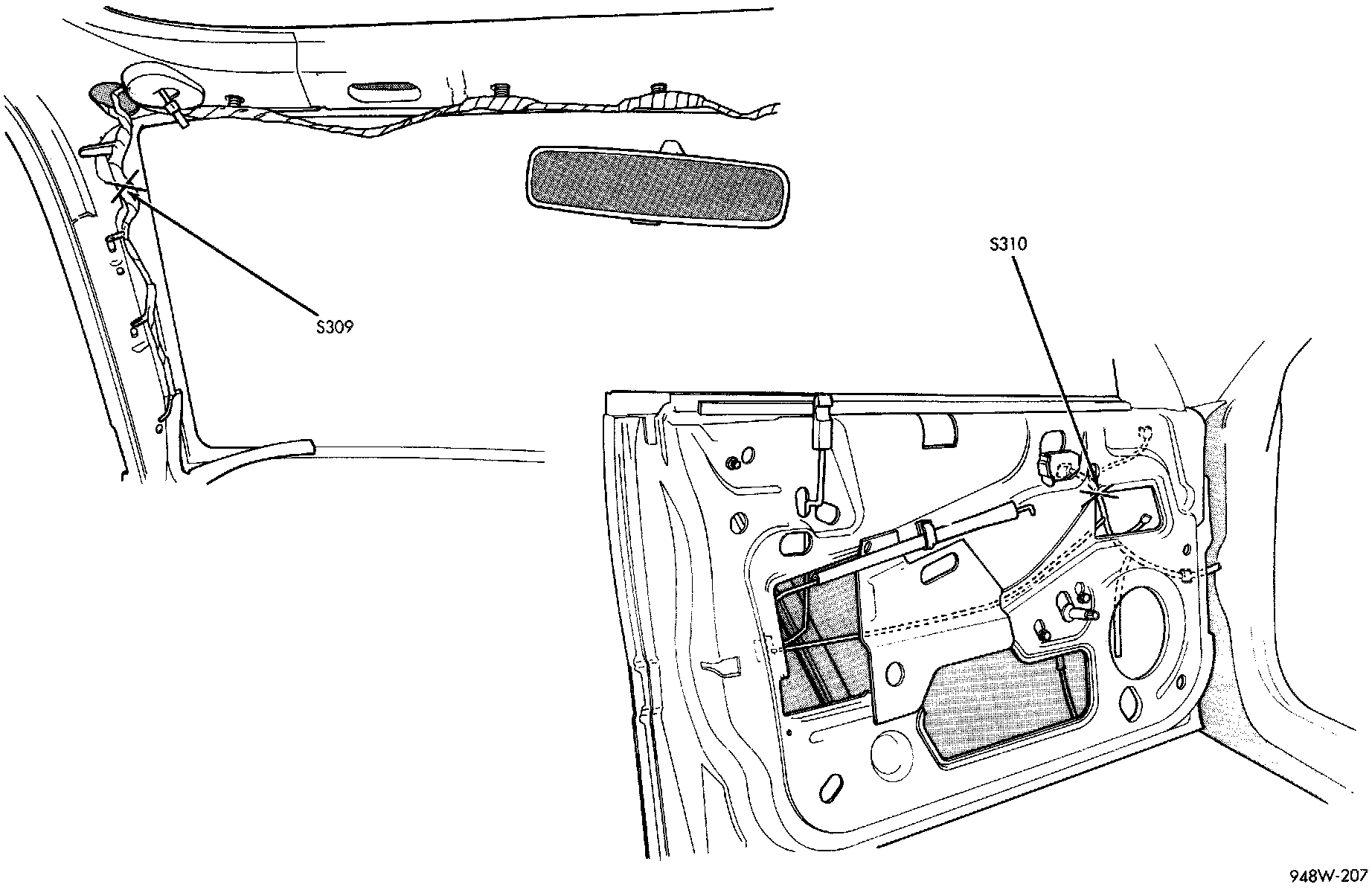 S309

S310

948W-207