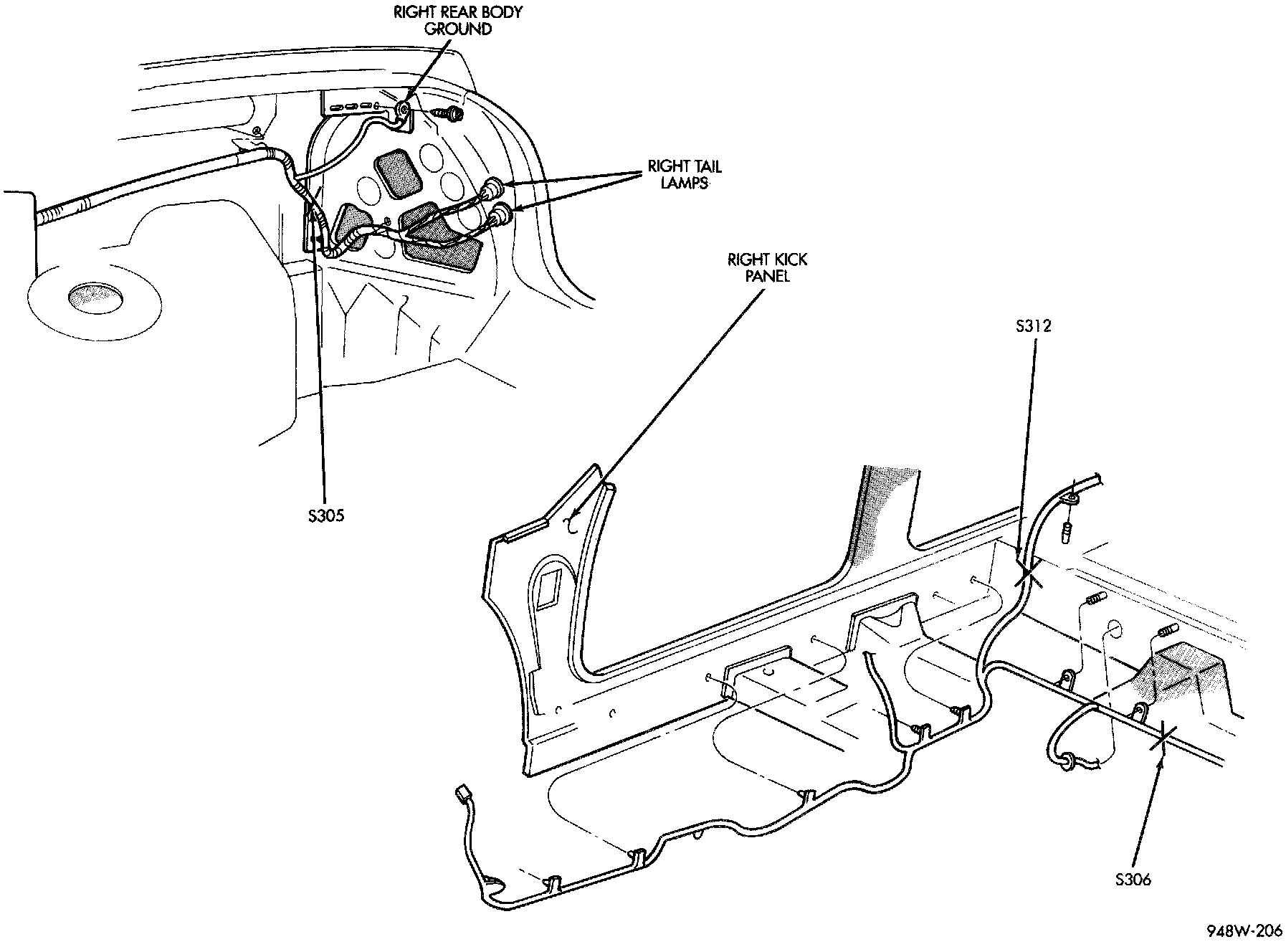 RIGHT REAR BODY GROUND

RIGHT TAIL LAMPS

RIGHT KICK PANEL

S312

S305

S306

948W-206