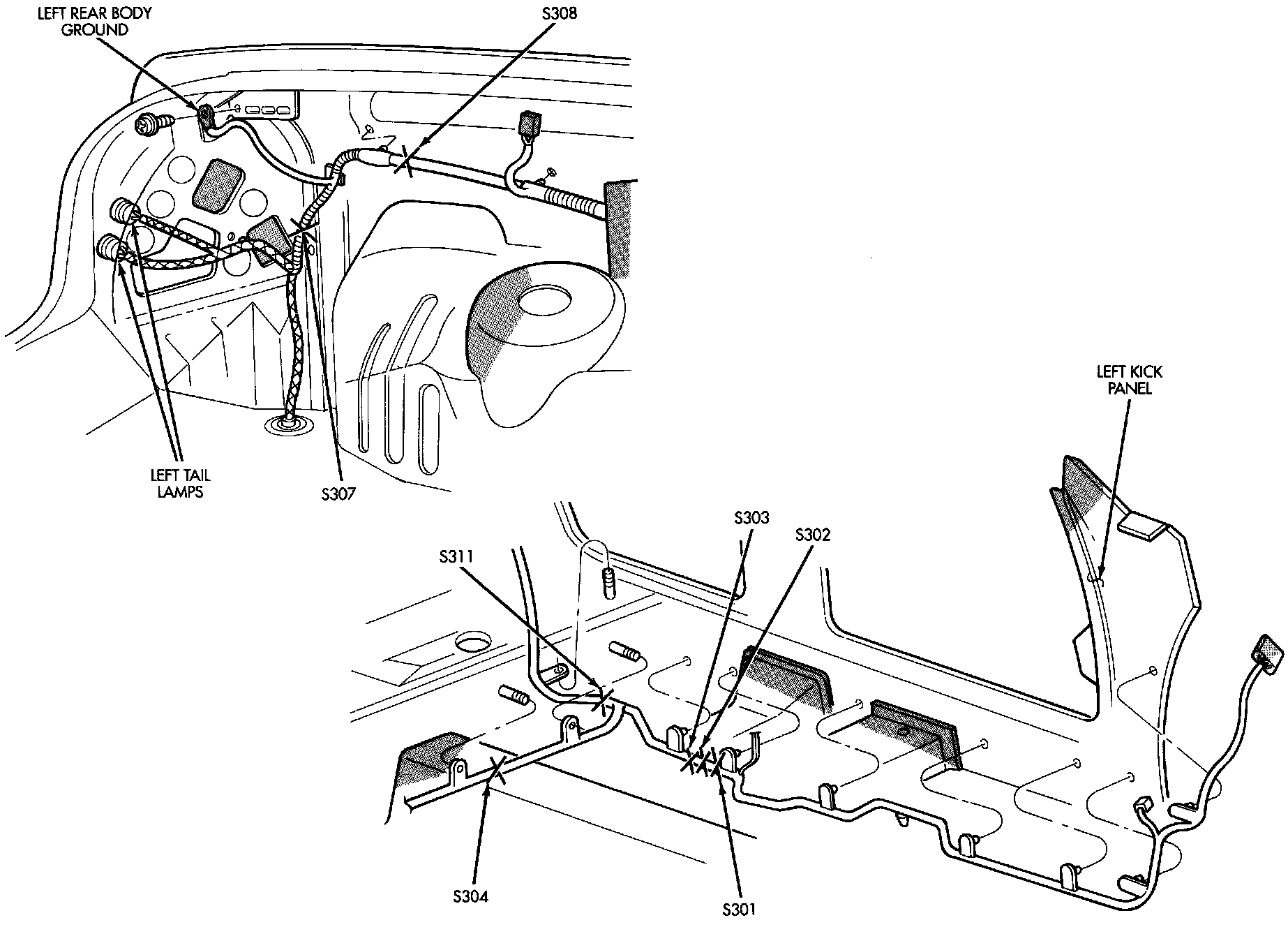 LEFT REAR BODY GROUND

S308

LEFT TAIL LAMPS

S307

LEFT KICK PANEL

S303

S302

S311

S304

S301