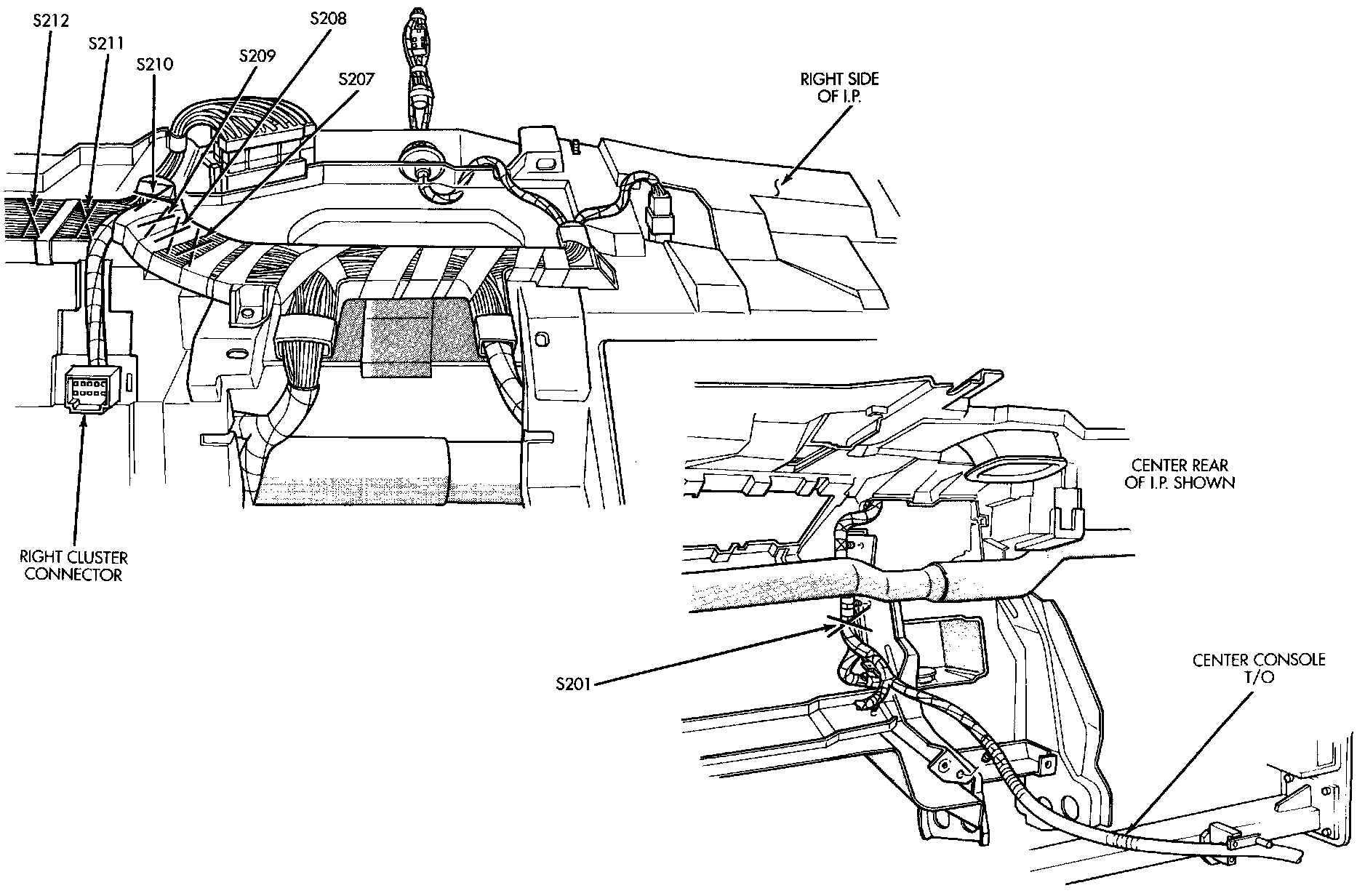 S212
S211
S210
S209
S208
S207

RIGHT SIDE OF I.P.

RIGHT CLUSTER CONNECTOR

CENTER REAR OF I.P. SHOWN

S201

CENTER CONSOLE T/O