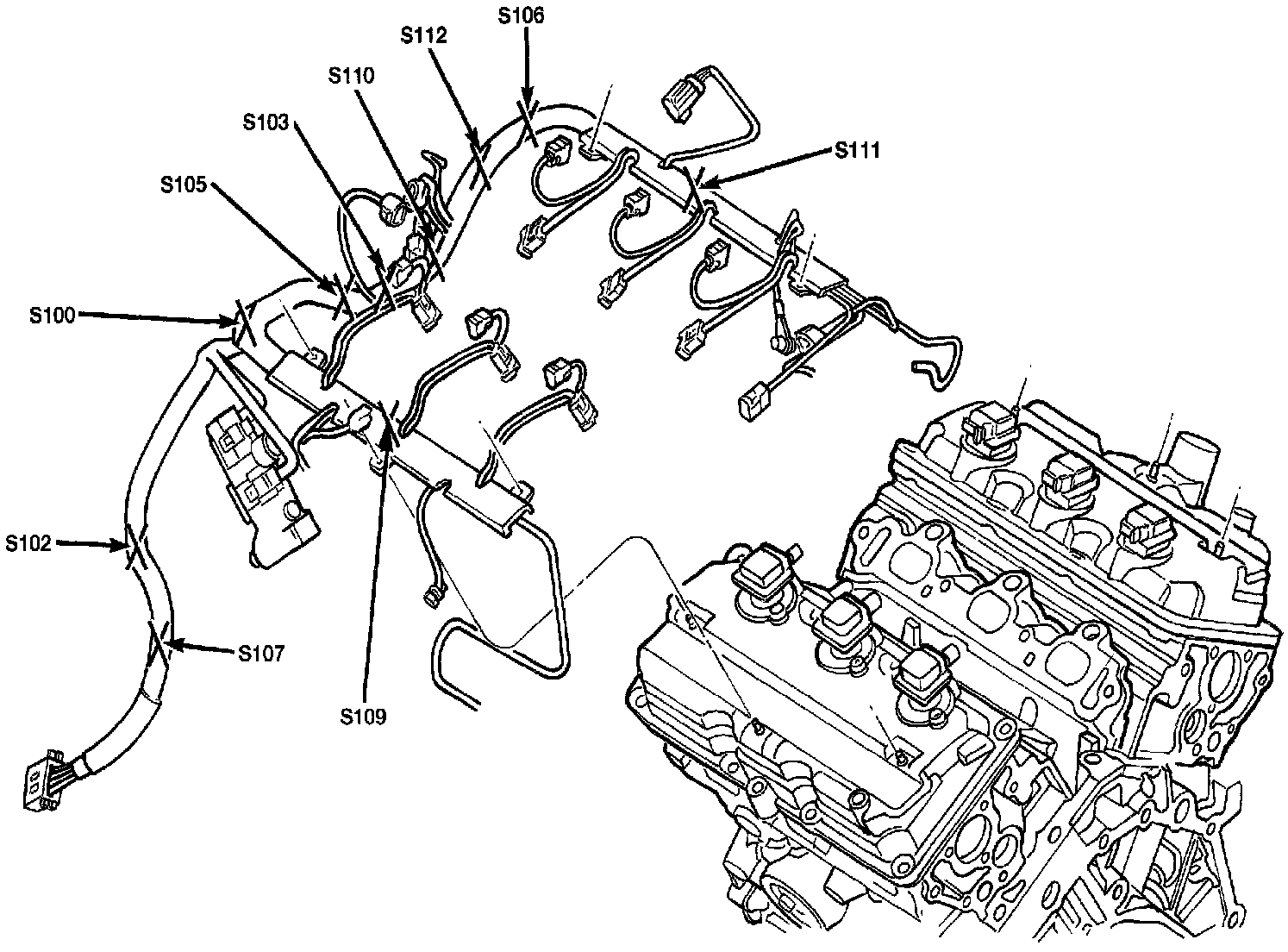 S106
S112
S110
S103
S105
S111
S100
S102
S107
S109